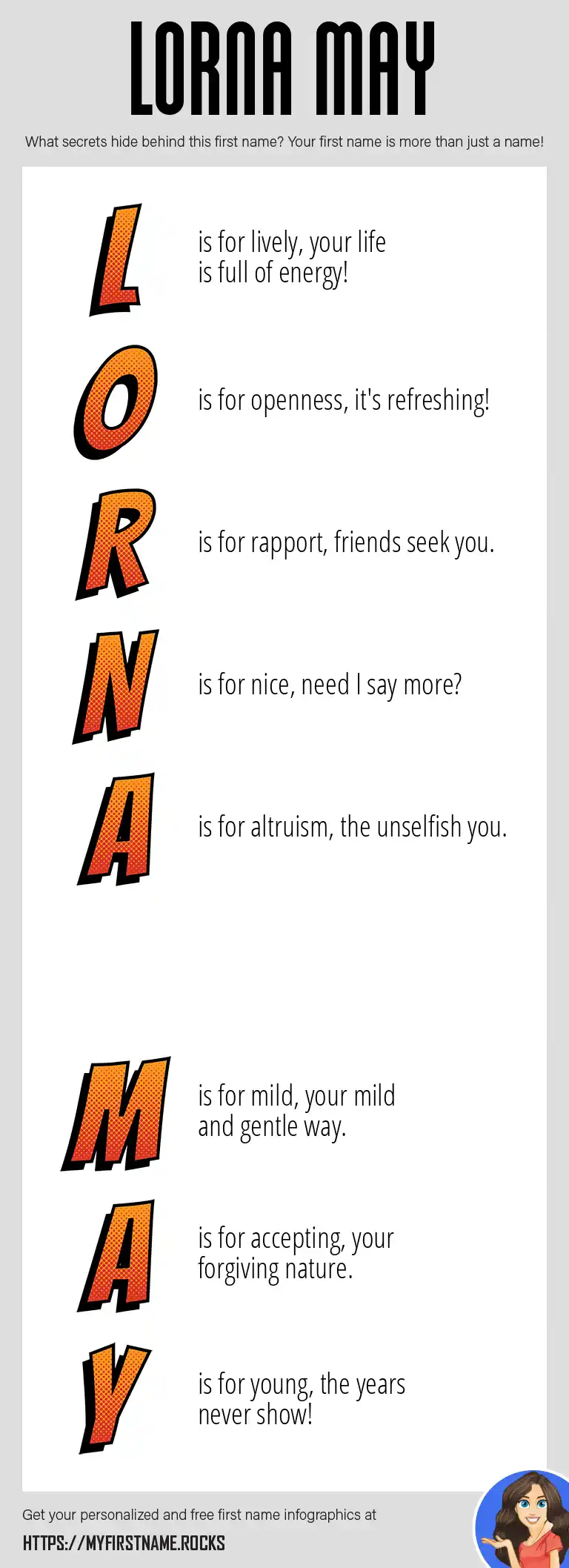 LORNA MAY

What secrets hide behind this first name? Your first name is more than just a name!

L is for lively, your life is full of energy!

O is for openness, it's refreshing!

R is for rapport, friends seek you.

N is for nice, need I say more?

A is for altruism, the unselfish you.

M is for mild, your mild and gentle way.

A is for accepting, your forgiving nature.

Y is for young, the years never show!

Get your personalized and free first name infographics at

HTTPS://MYFIRSTNAME.ROCKS