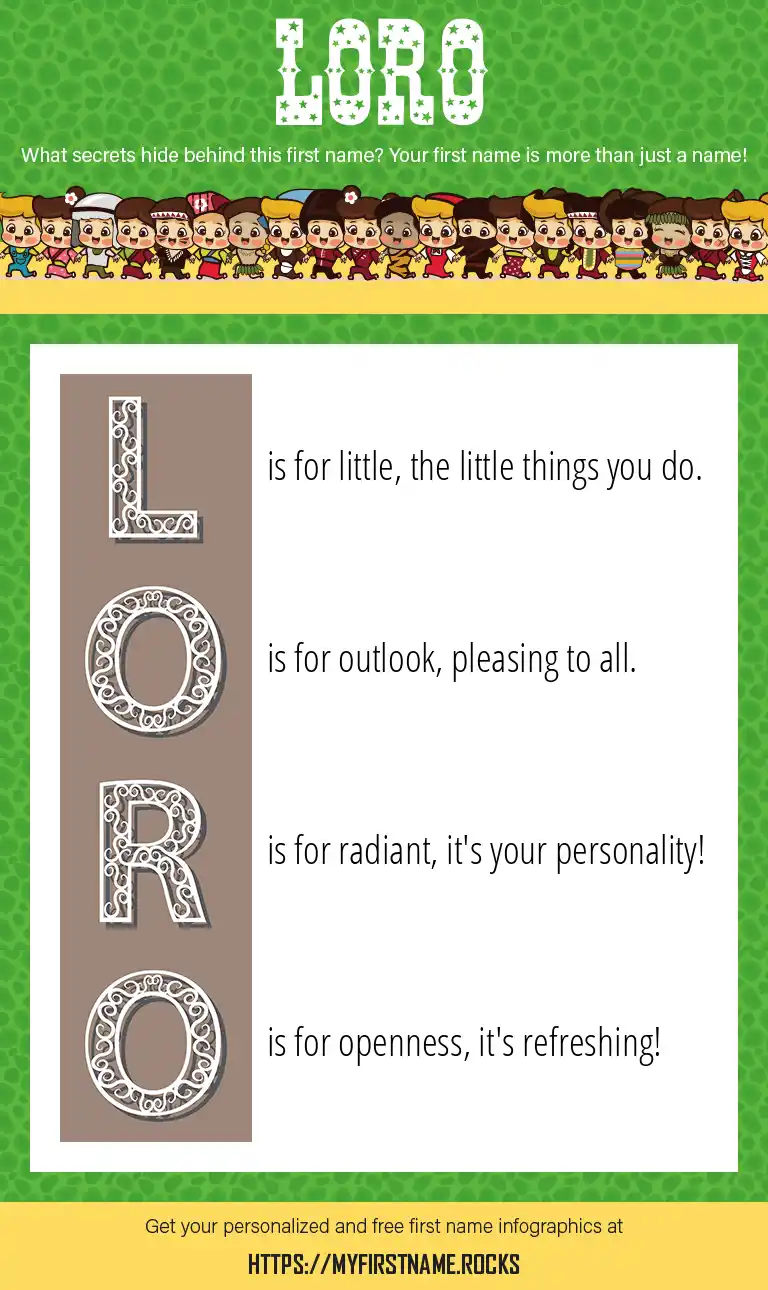 LORO

What secrets hide behind this first name? Your first name is more than just a name!

L is for little, the little things you do.

O is for outlook, pleasing to all.

R is for radiant, it's your personality!

O is for openness, it's refreshing!

Get your personalized and free first name infographics at

HTTPS://MYFIRSTNAME.ROCKS