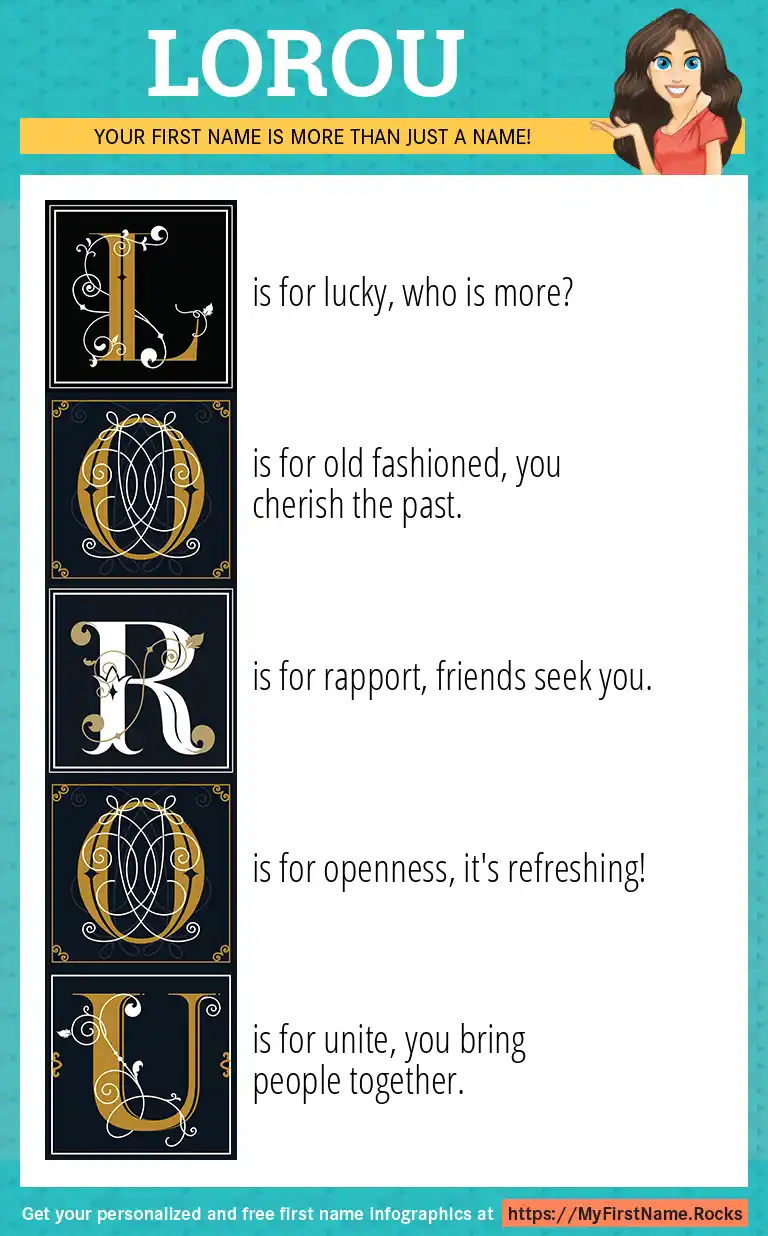 LOROU

YOUR FIRST NAME IS MORE THAN JUST A NAME!

L is for lucky, who is more?

O is for old fashioned, you cherish the past.

R is for rapport, friends seek you.

O is for openness, it's refreshing!

U is for unite, you bring people together.

Get your personalized and free first name infographics at https://MyFirstName.Rocks