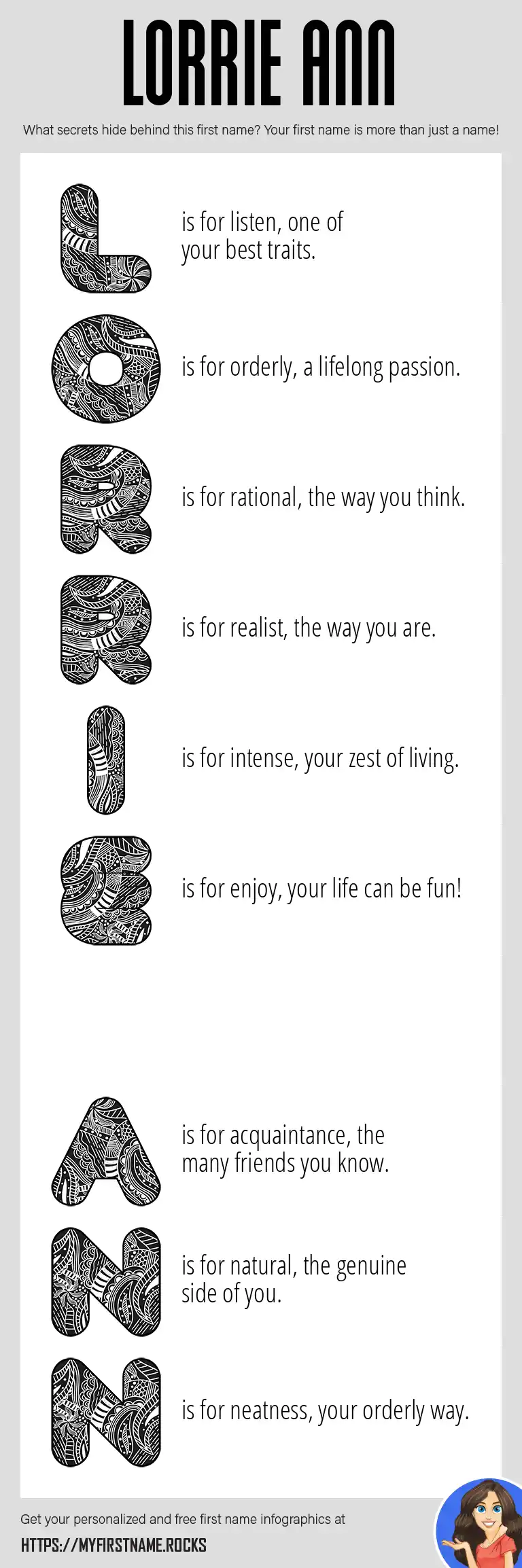 LORRIE ANN

What secrets hide behind this first name? Your first name is more than just a name!

L is for listen, one of your best traits.

O is for orderly, a lifelong passion.

R is for rational, the way you think.

R is for realist, the way you are.

I is for intense, your zest of living.

E is for enjoy, your life can be fun!

A is for acquaintance, the many friends you know.

N is for natural, the genuine side of you.

N is for neatness, your orderly way.

Get your personalized and free first name infographics at

HTTPS://MYFIRSTNAME.ROCKS