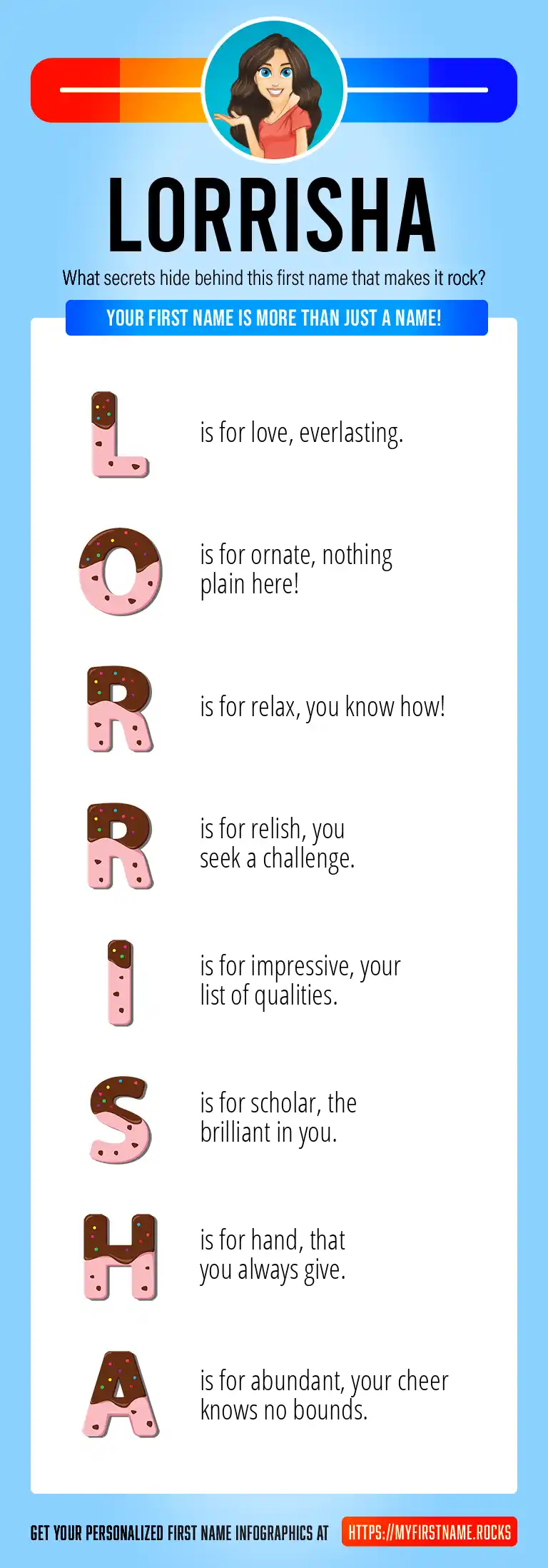 LORRISHA

What secrets hide behind this first name that makes it rock?

YOUR FIRST NAME IS MORE THAN JUST A NAME!

L is for love, everlasting.

O is for ornate, nothing plain here!

R is for relax, you know how!

R is for relish, you seek a challenge.

I is for impressive, your list of qualities.

S is for scholar, the brilliant in you.

H is for hand, that you always give.

A is for abundant, your cheer knows no bounds.

GET YOUR PERSONALIZED FIRST NAME INFOGRAPHICS AT HTTPS://MYFIRSTNAME.ROCKS