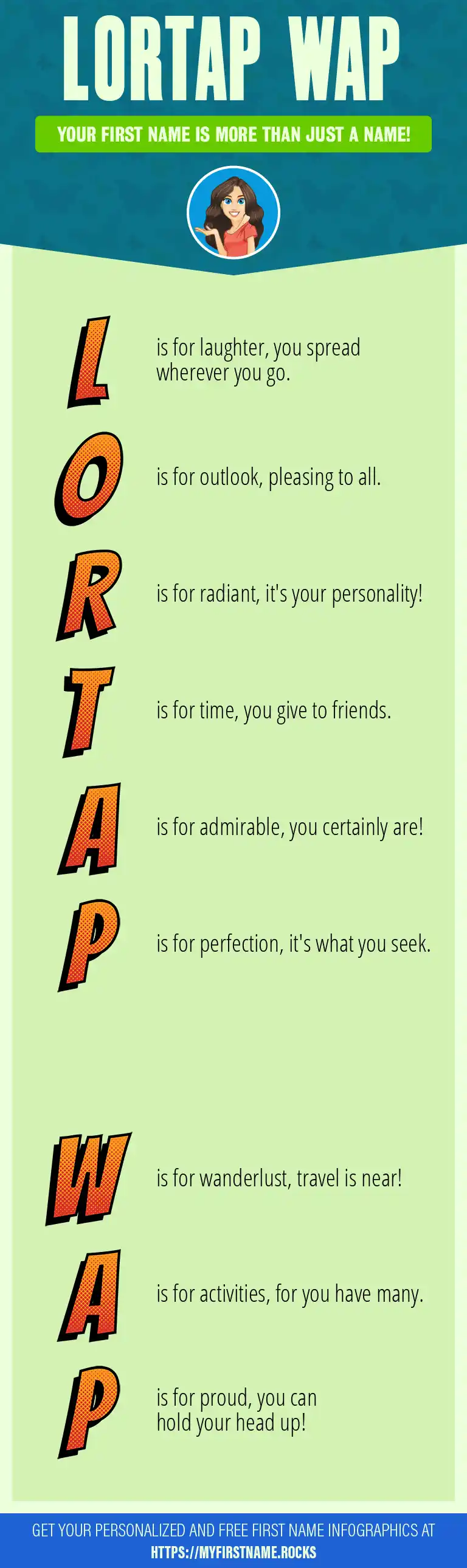 LORTAP WAP

YOUR FIRST NAME IS MORE THAN JUST A NAME!

L is for laughter, you spread wherever you go.

O is for outlook, pleasing to all.

R is for radiant, it's your personality!

T is for time, you give to friends.

A is for admirable, you certainly are!

P is for perfection, it's what you seek.

W is for wanderlust, travel is near!

A is for activities, for you have many.

P is for proud, you can hold your head up!

GET YOUR PERSONALIZED AND FREE FIRST NAME INFOGRAPHICS AT HTTPS://MYFIRSTNAME.ROCKS