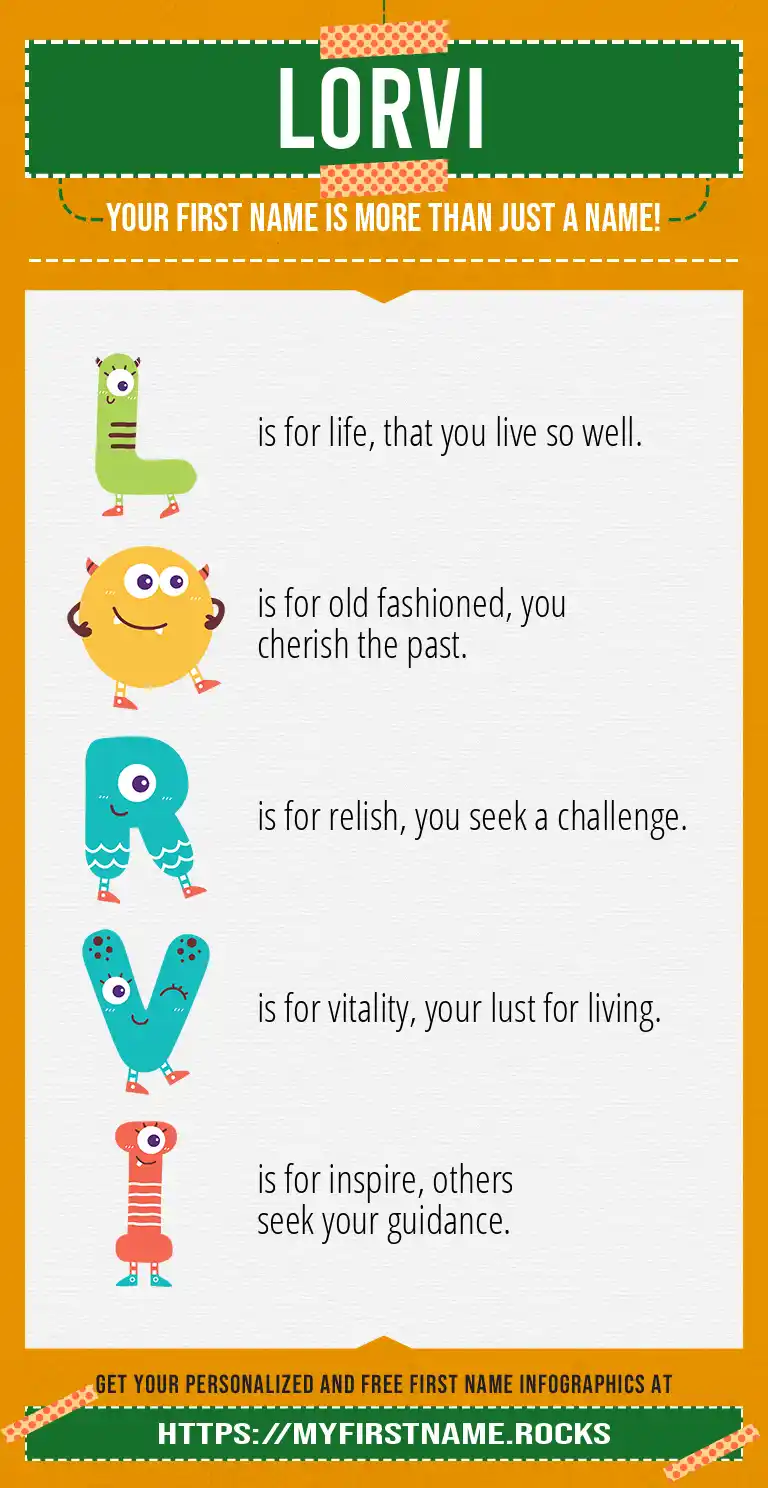 LORVI

YOUR FIRST NAME IS MORE THAN JUST A NAME!

L is for life, that you live so well.

O is for old fashioned, you cherish the past.

R is for relish, you seek a challenge.

V is for vitality, your lust for living.

I is for inspire, others seek your guidance.

GET YOUR PERSONALIZED AND FREE FIRST NAME INFOGRAPHICS AT

HTTPS://MYFIRSTNAME.ROCKS