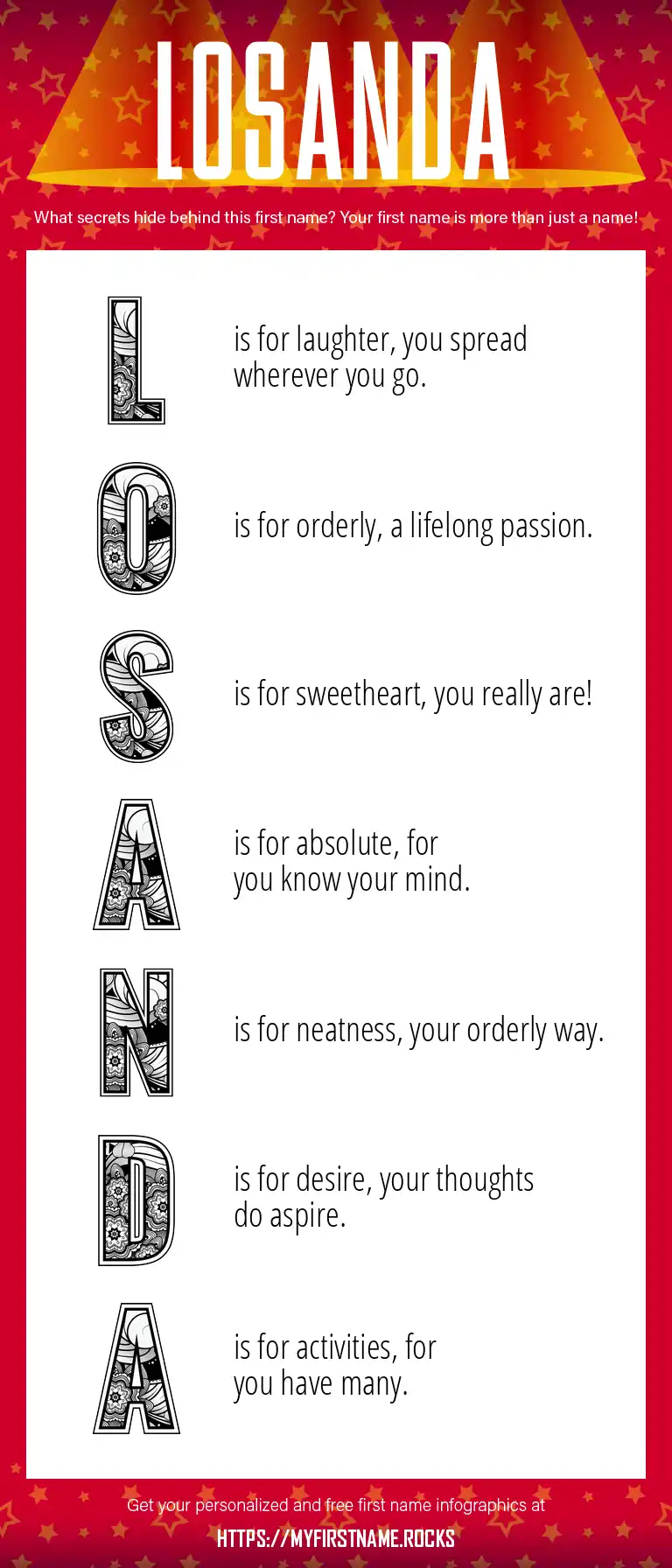 LOSANDA

What secrets hide behind this first name? Your first name is more than just a name!

L is for laughter, you spread wherever you go.

O is for orderly, a lifelong passion.

S is for sweetheart, you really are!

A is for absolute, for you know your mind.

N is for neatness, your orderly way.

D is for desire, your thoughts do aspire.

A is for activities, for you have many.

Get your personalized and free first name infographics at

HTTPS://MYFIRSTNAME.ROCKS