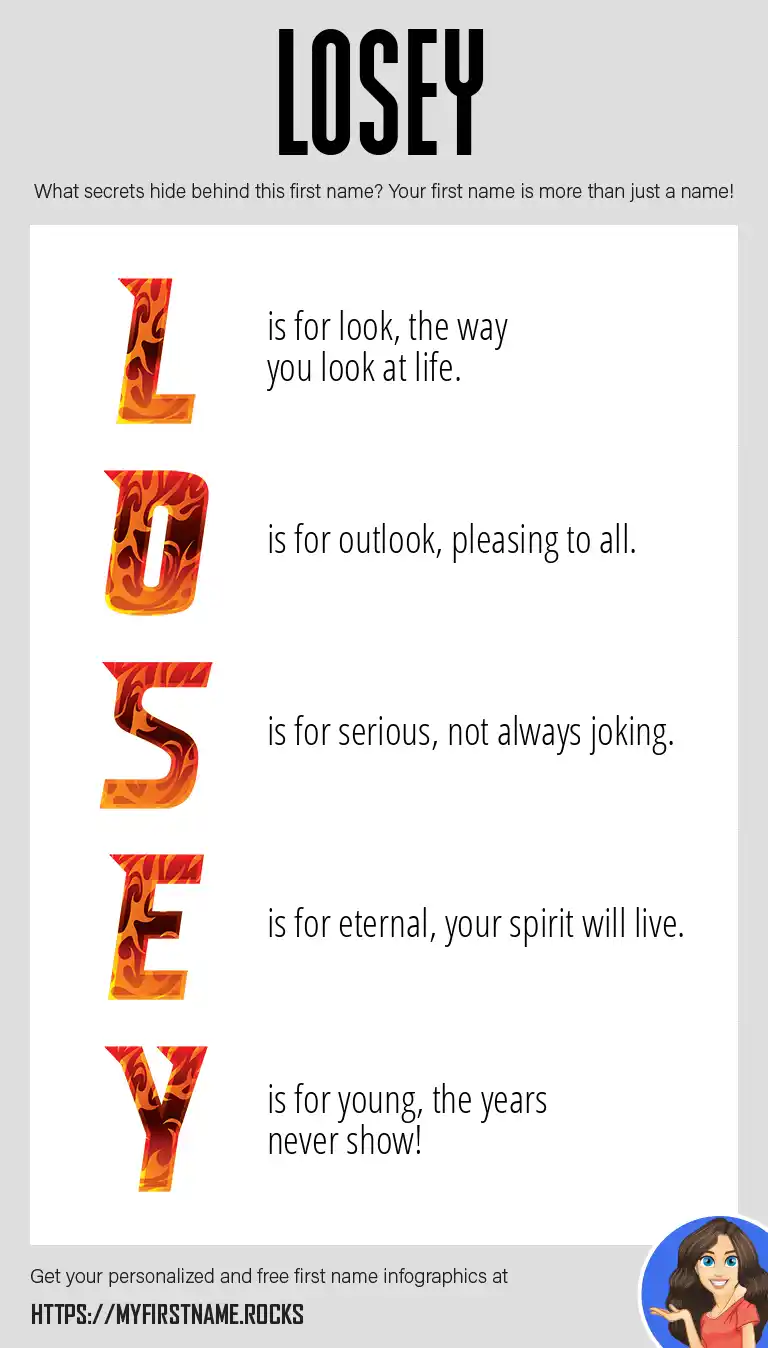 LOSEY

What secrets hide behind this first name? Your first name is more than just a name!

L is for look, the way you look at life.

O is for outlook, pleasing to all.

S is for serious, not always joking.

E is for eternal, your spirit will live.

Y is for young, the years never show!

Get your personalized and free first name infographics at

HTTPS://MYFIRSTNAME.ROCKS