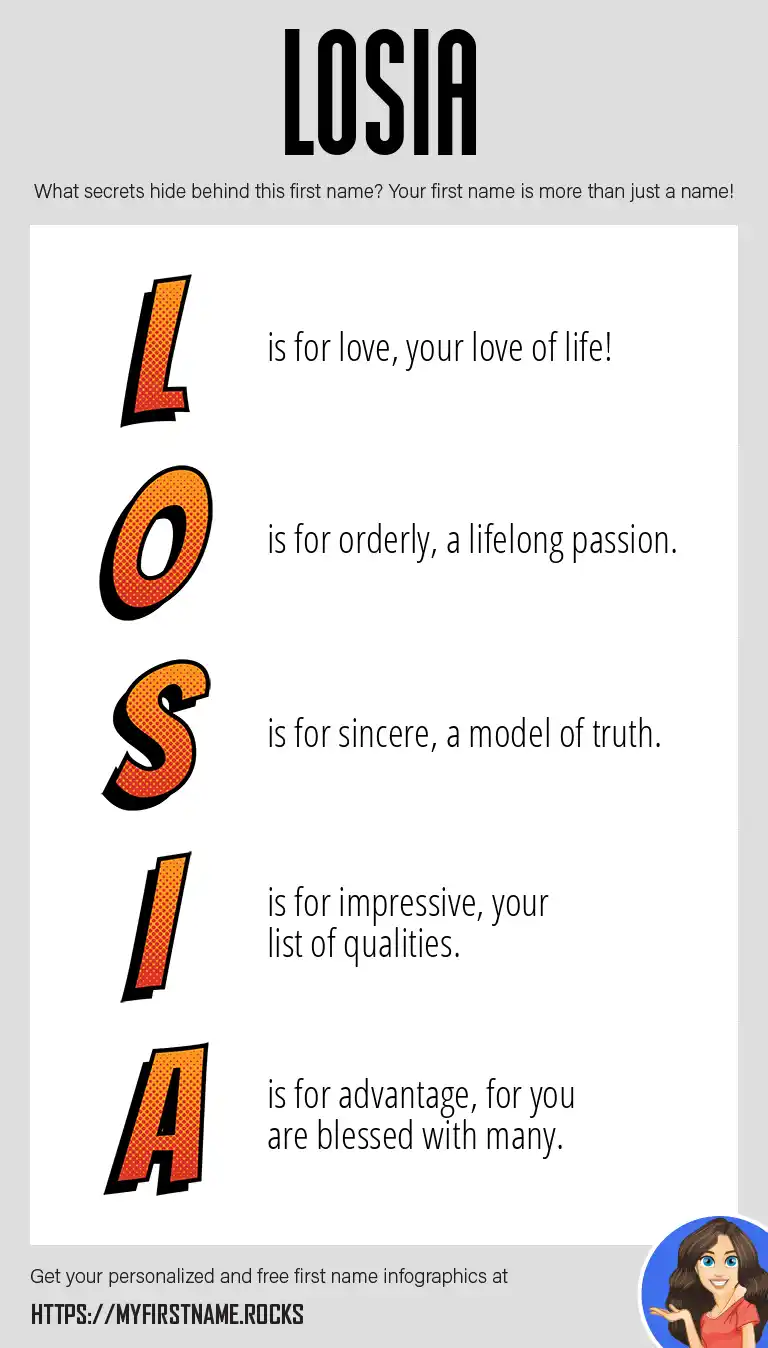 LOSIA

What secrets hide behind this first name? Your first name is more than just a name!

L is for love, your love of life!

O is for orderly, a lifelong passion.

S is for sincere, a model of truth.

I is for impressive, your list of qualities.

A is for advantage, for you are blessed with many.

Get your personalized and free first name infographics at

HTTPS://MYFIRSTNAME.ROCKS