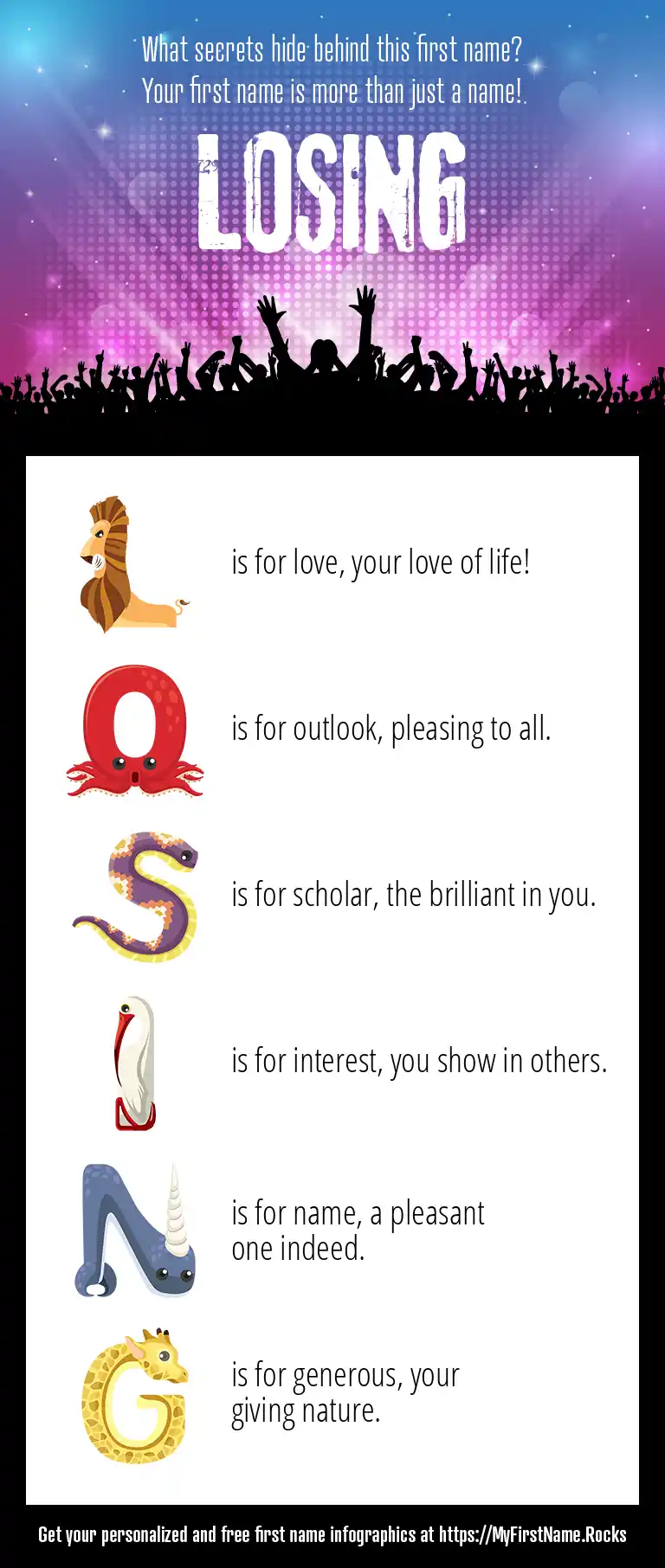 What secrets hide behind this first name?
Your first name is more than just a name!

LOSING

L is for love, your love of life!

O is for outlook, pleasing to all.

S is for scholar, the brilliant in you.

I is for interest, you show in others.

N is for name, a pleasant one indeed.

G is for generous, your giving nature.

Get your personalized and free first name infographics at https://MyFirstName.Rocks