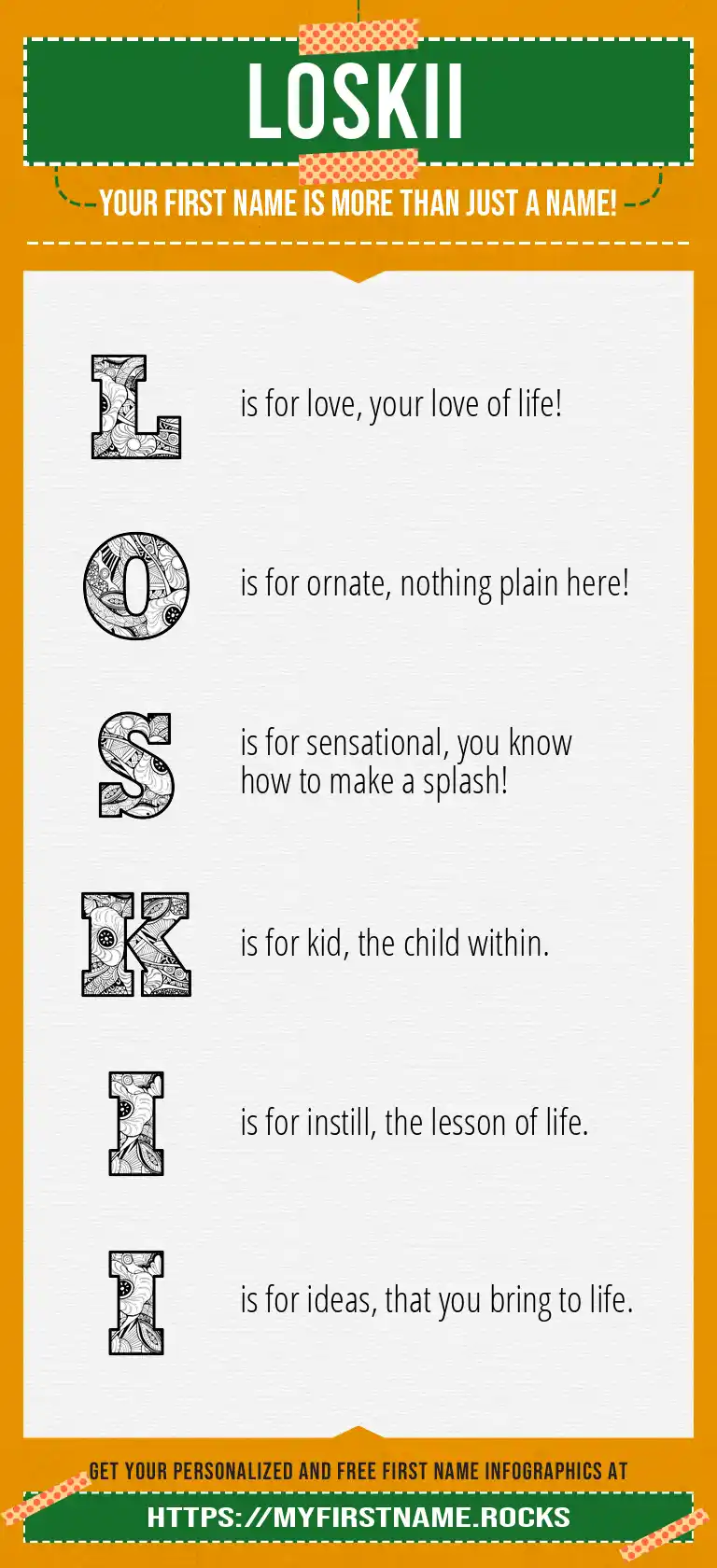 LOSKII

YOUR FIRST NAME IS MORE THAN JUST A NAME!

L is for love, your love of life!

O is for ornate, nothing plain here!

S is for sensational, you know how to make a splash!

K is for kid, the child within.

I is for instill, the lesson of life.

I is for ideas, that you bring to life.

GET YOUR PERSONALIZED AND FREE FIRST NAME INFOGRAPHICS AT

HTTPS://MYFIRSTNAME.ROCKS