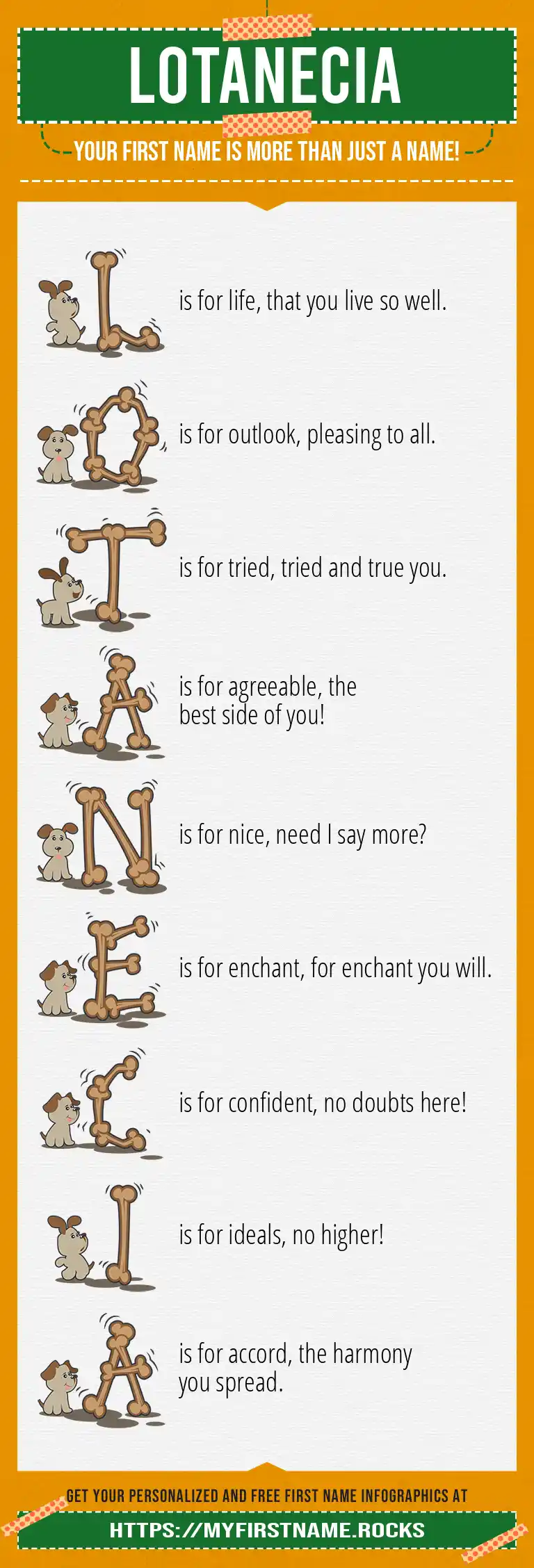 LOTANECIA

YOUR FIRST NAME IS MORE THAN JUST A NAME!

L is for life, that you live so well.

O is for outlook, pleasing to all.

T is for tried, tried and true you.

A is for agreeable, the best side of you!

N is for nice, need I say more?

E is for enchant, for enchant you will.

C is for confident, no doubts here!

I is for ideals, no higher!

A is for accord, the harmony you spread.

GET YOUR PERSONALIZED AND FREE FIRST NAME INFOGRAPHICS AT

HTTPS://MYFIRSTNAME.ROCKS