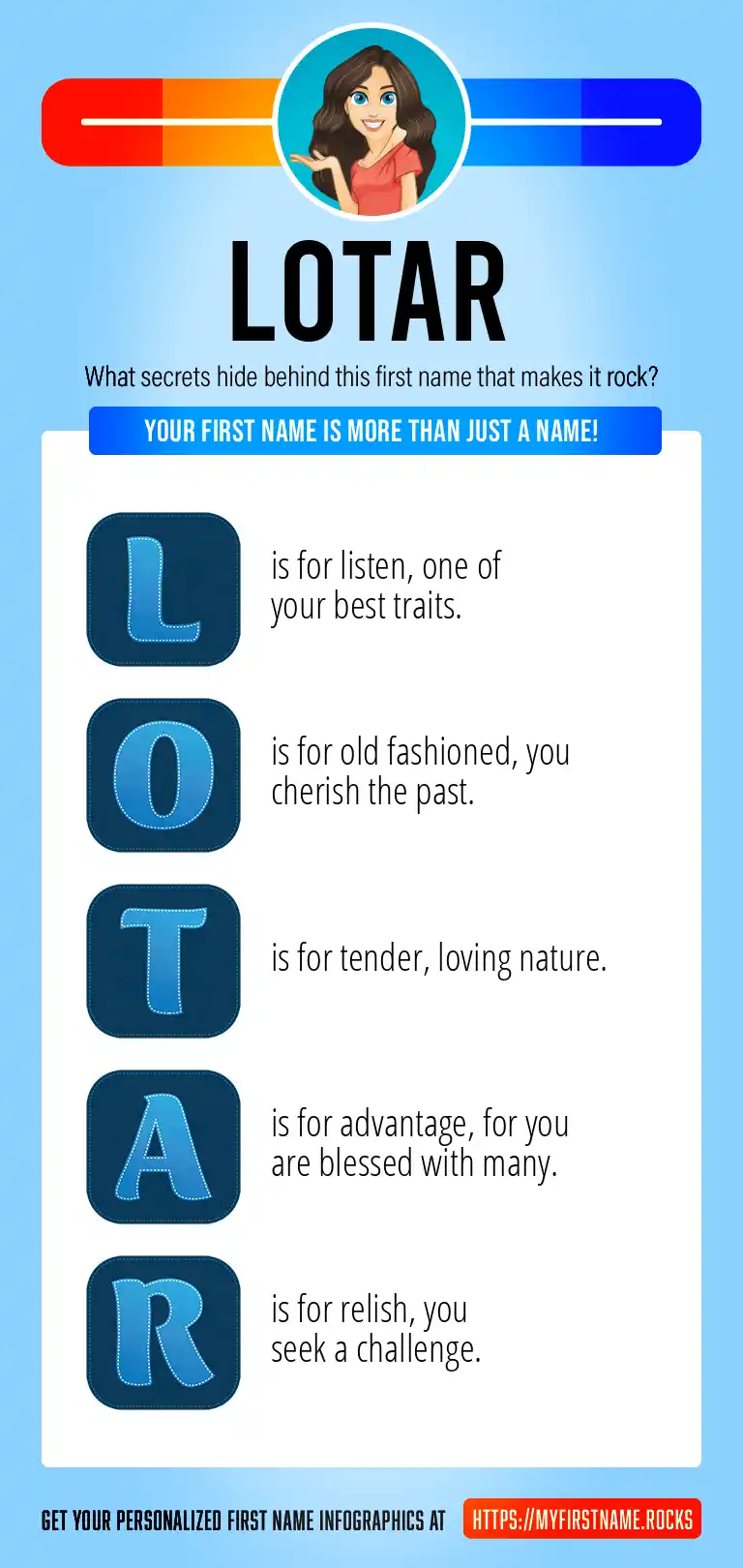 LOTAR

What secrets hide behind this first name that makes it rock?

YOUR FIRST NAME IS MORE THAN JUST A NAME!

L is for listen, one of your best traits.

O is for old fashioned, you cherish the past.

T is for tender, loving nature.

A is for advantage, for you are blessed with many.

R is for relish, you seek a challenge.

GET YOUR PERSONALIZED FIRST NAME INFOGRAPHICS AT HTTPS://MYFIRSTNAME.ROCKS