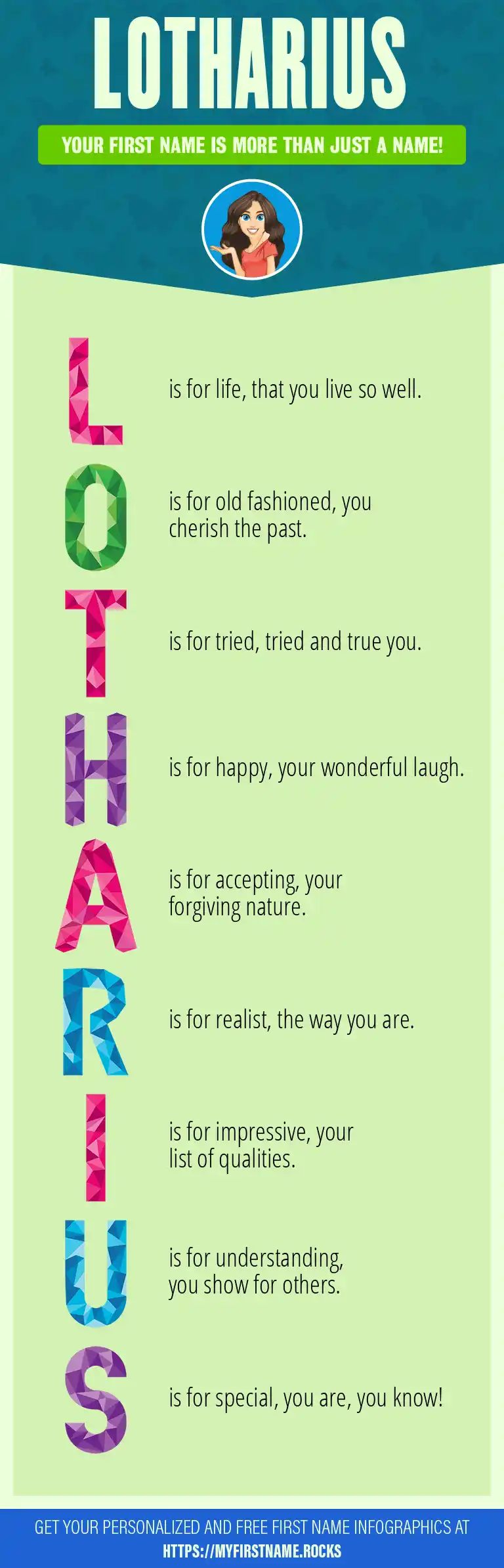 LOTHARIUS

YOUR FIRST NAME IS MORE THAN JUST A NAME!

L is for life, that you live so well.

O is for old fashioned, you cherish the past.

T is for tried, tried and true you.

H is for happy, your wonderful laugh.

A is for accepting, your forgiving nature.

R is for realist, the way you are.

I is for impressive, your list of qualities.

U is for understanding, you show for others.

S is for special, you are, you know!

GET YOUR PERSONALIZED AND FREE FIRST NAME INFOGRAPHICS AT HTTPS://MYFIRSTNAME.ROCKS