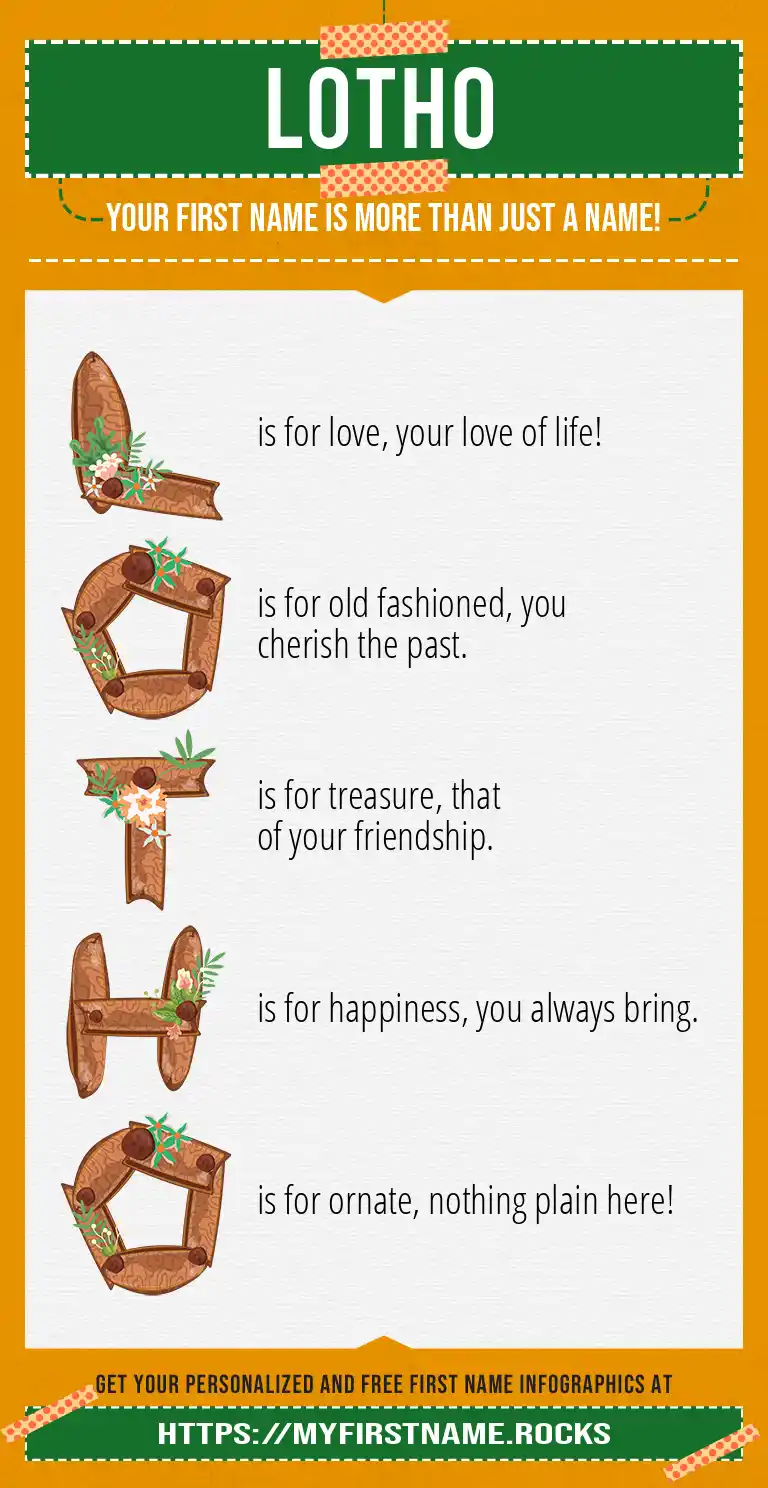 LOTHO

YOUR FIRST NAME IS MORE THAN JUST A NAME!

L is for love, your love of life!

O is for old fashioned, you cherish the past.

T is for treasure, that of your friendship.

H is for happiness, you always bring.

O is for ornate, nothing plain here!

GET YOUR PERSONALIZED AND FREE FIRST NAME INFOGRAPHICS AT

HTTPS://MYFIRSTNAME.ROCKS