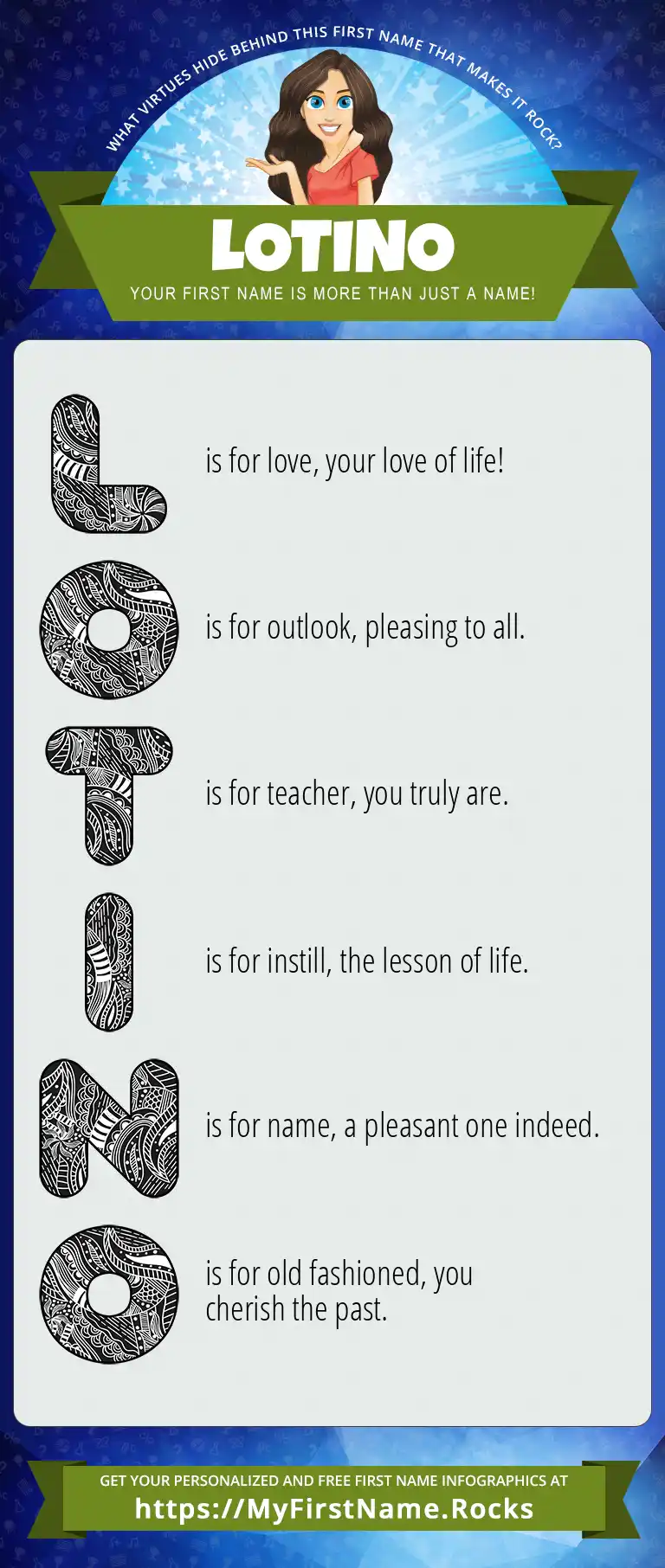 WHAT VIRTUES HIDE BEHIND THIS FIRST NAME THAT MAKES IT ROCK?

LOTINO

YOUR FIRST NAME IS MORE THAN JUST A NAME!

L is for love, your love of life!

O is for outlook, pleasing to all.

T is for teacher, you truly are.

I is for instill, the lesson of life.

N is for name, a pleasant one indeed.

O is for old fashioned, you cherish the past.

GET YOUR PERSONALIZED AND FREE FIRST NAME INFOGRAPHICS AT
https://MyFirstName.Rocks