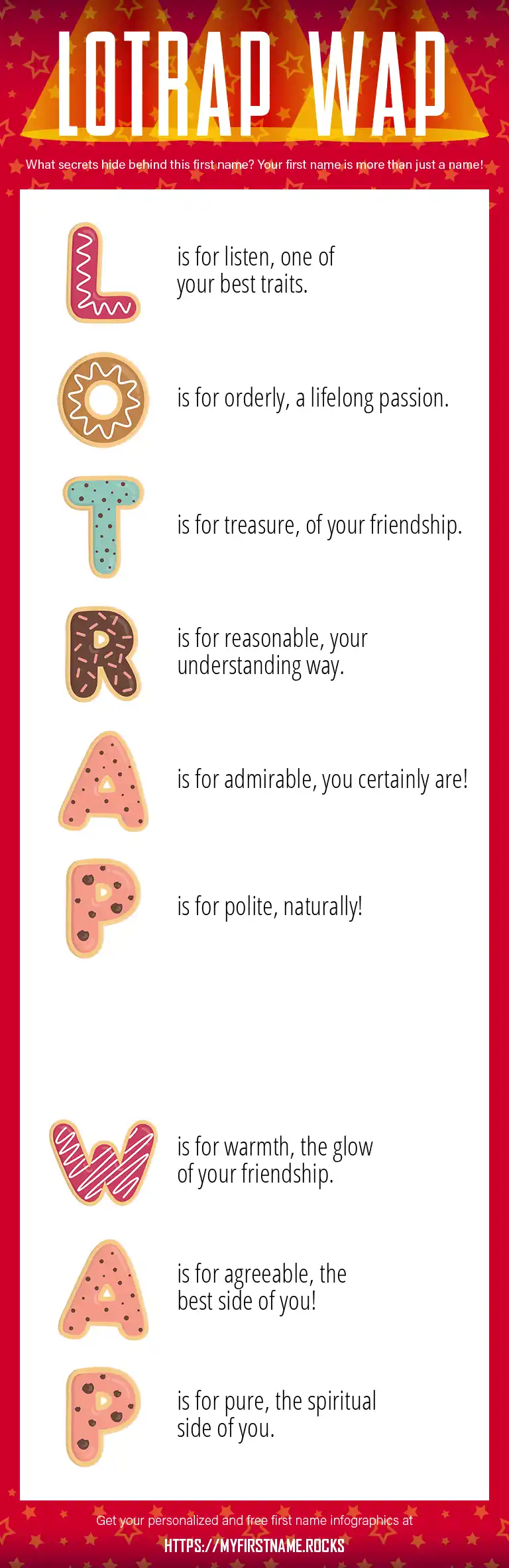 LOTRAP WAP

What secrets hide behind this first name? Your first name is more than just a name!

L is for listen, one of your best traits.

O is for orderly, a lifelong passion.

T is for treasure, of your friendship.

R is for reasonable, your understanding way.

A is for admirable, you certainly are!

P is for polite, naturally!

W is for warmth, the glow of your friendship.

A is for agreeable, the best side of you!

P is for pure, the spiritual side of you.

Get your personalized and free first name infographics at

HTTPS://MYFIRSTNAME.ROCKS