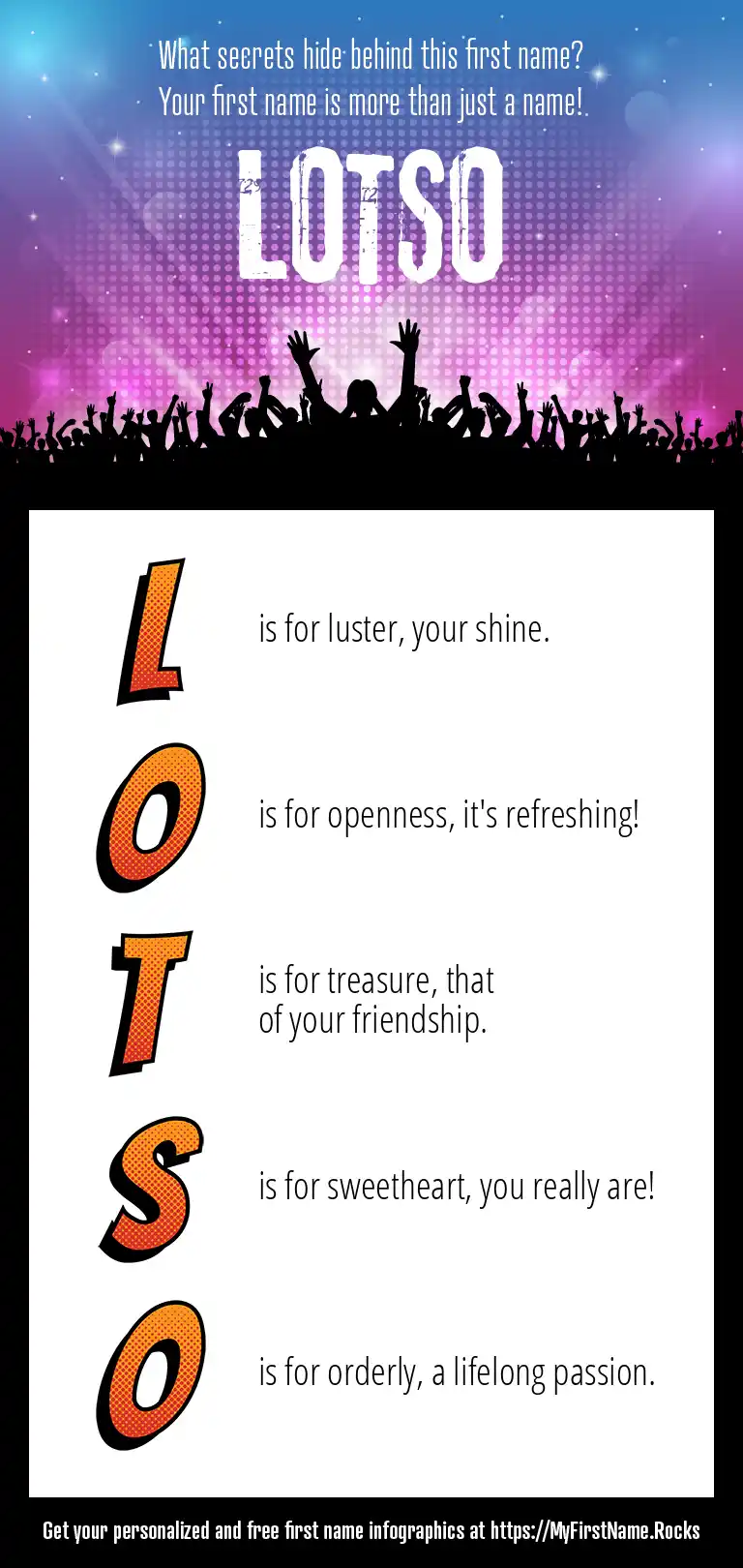 What secrets hide behind this first name?
Your first name is more than just a name!

LOTSO

L is for luster, your shine.

O is for openness, it's refreshing!

T is for treasure, that of your friendship.

S is for sweetheart, you really are!

O is for orderly, a lifelong passion.

Get your personalized and free first name infographics at https://MyFirstName.Rocks