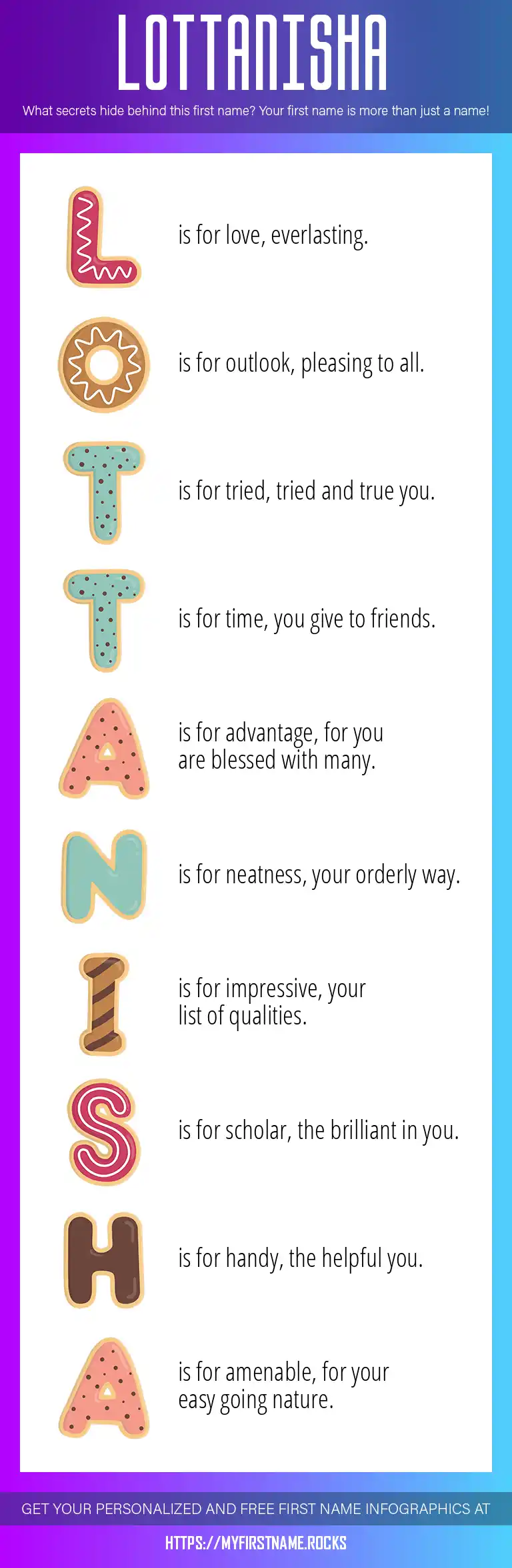 LOTTANISHA

What secrets hide behind this first name? Your first name is more than just a name!

L is for love, everlasting.

O is for outlook, pleasing to all.

T is for tried, tried and true you.

T is for time, you give to friends.

A is for advantage, for you are blessed with many.

N is for neatness, your orderly way.

I is for impressive, your list of qualities.

S is for scholar, the brilliant in you.

H is for handy, the helpful you.

A is for amenable, for your easy going nature.

GET YOUR PERSONALIZED AND FREE FIRST NAME INFOGRAPHICS AT

HTTPS://MYFIRSTNAME.ROCKS