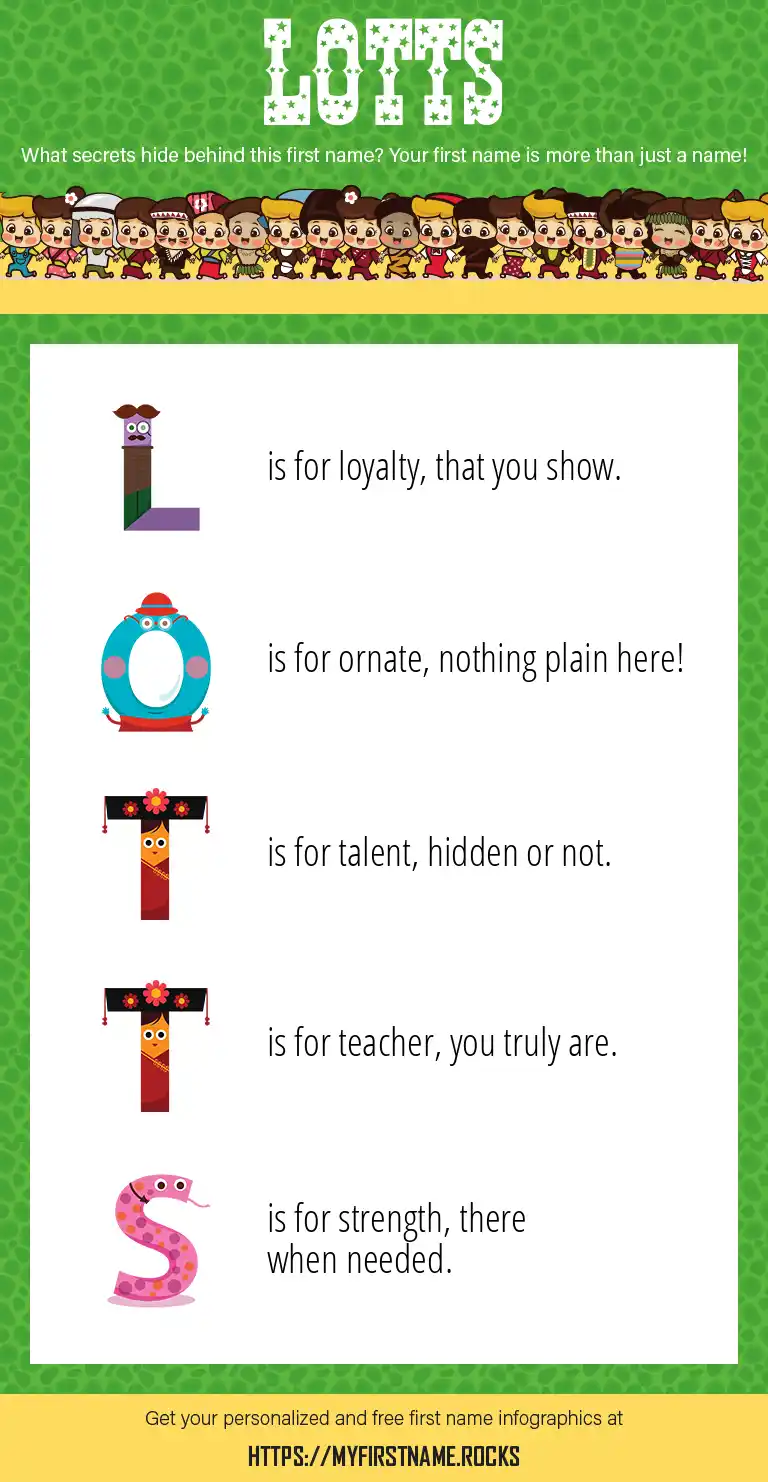 LOTTS

What secrets hide behind this first name? Your first name is more than just a name!

L is for loyalty, that you show.

O is for ornate, nothing plain here!

T is for talent, hidden or not.

T is for teacher, you truly are.

S is for strength, there when needed.

Get your personalized and free first name infographics at

HTTPS://MYFIRSTNAME.ROCKS