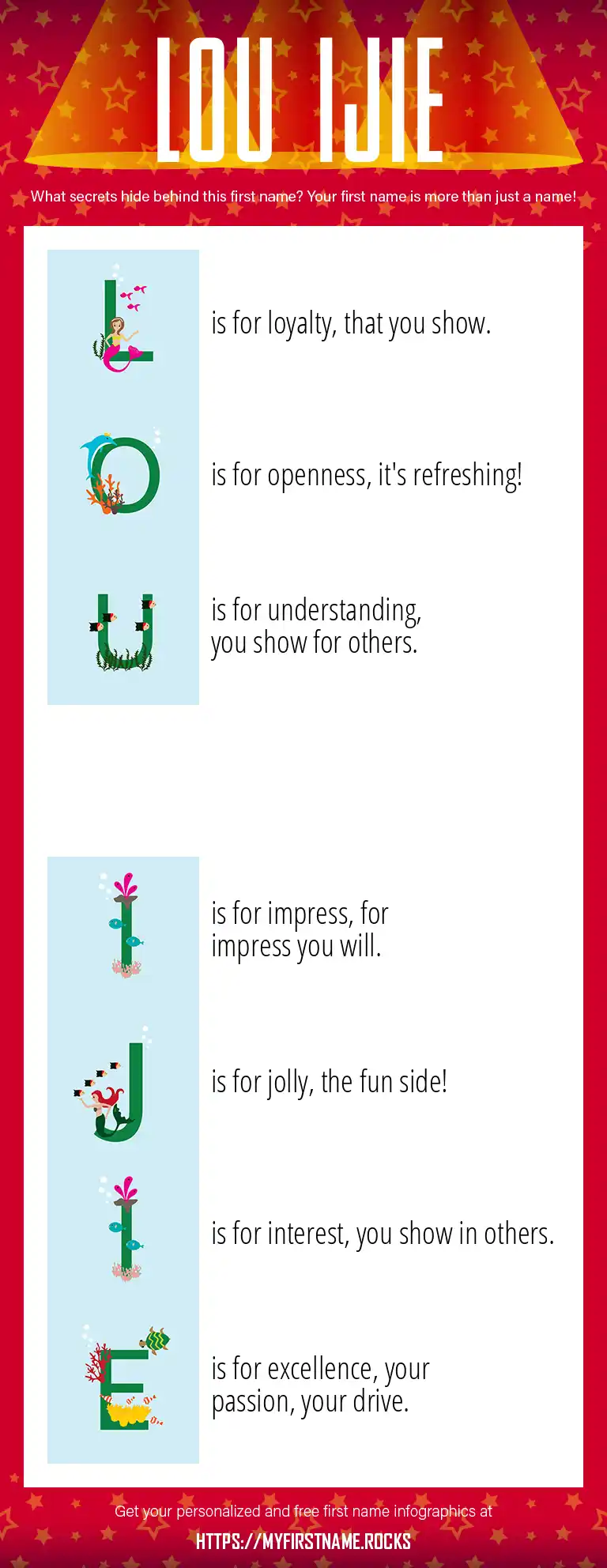 LOU IJIE

What secrets hide behind this first name? Your first name is more than just a name!

L is for loyalty, that you show.

O is for openness, it's refreshing!

U is for understanding, you show for others.

I is for impress, for impress you will.

J is for jolly, the fun side!

I is for interest, you show in others.

E is for excellence, your passion, your drive.

Get your personalized and free first name infographics at

HTTPS://MYFIRSTNAME.ROCKS