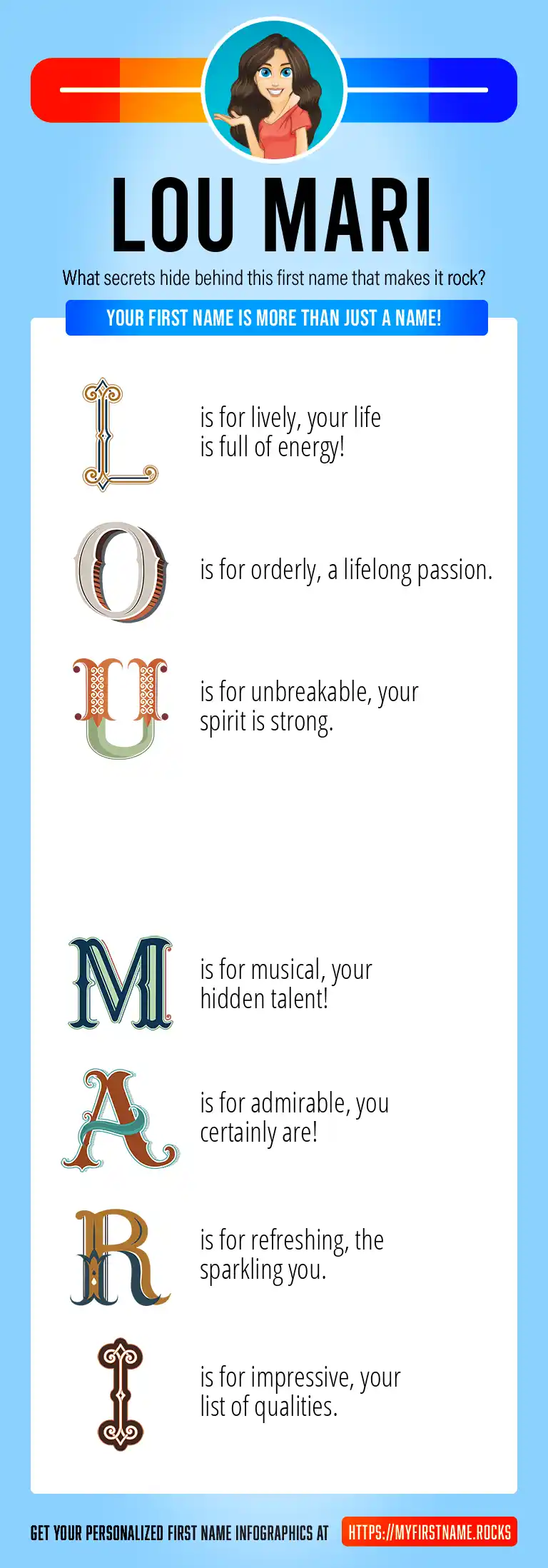 LOU MARI

What secrets hide behind this first name that makes it rock?

YOUR FIRST NAME IS MORE THAN JUST A NAME!

L is for lively, your life is full of energy!

O is for orderly, a lifelong passion.

U is for unbreakable, your spirit is strong.

M is for musical, your hidden talent!

A is for admirable, you certainly are!

R is for refreshing, the sparkling you.

I is for impressive, your list of qualities.

GET YOUR PERSONALIZED FIRST NAME INFOGRAPHICS AT HTTPS://MYFIRSTNAME.ROCKS