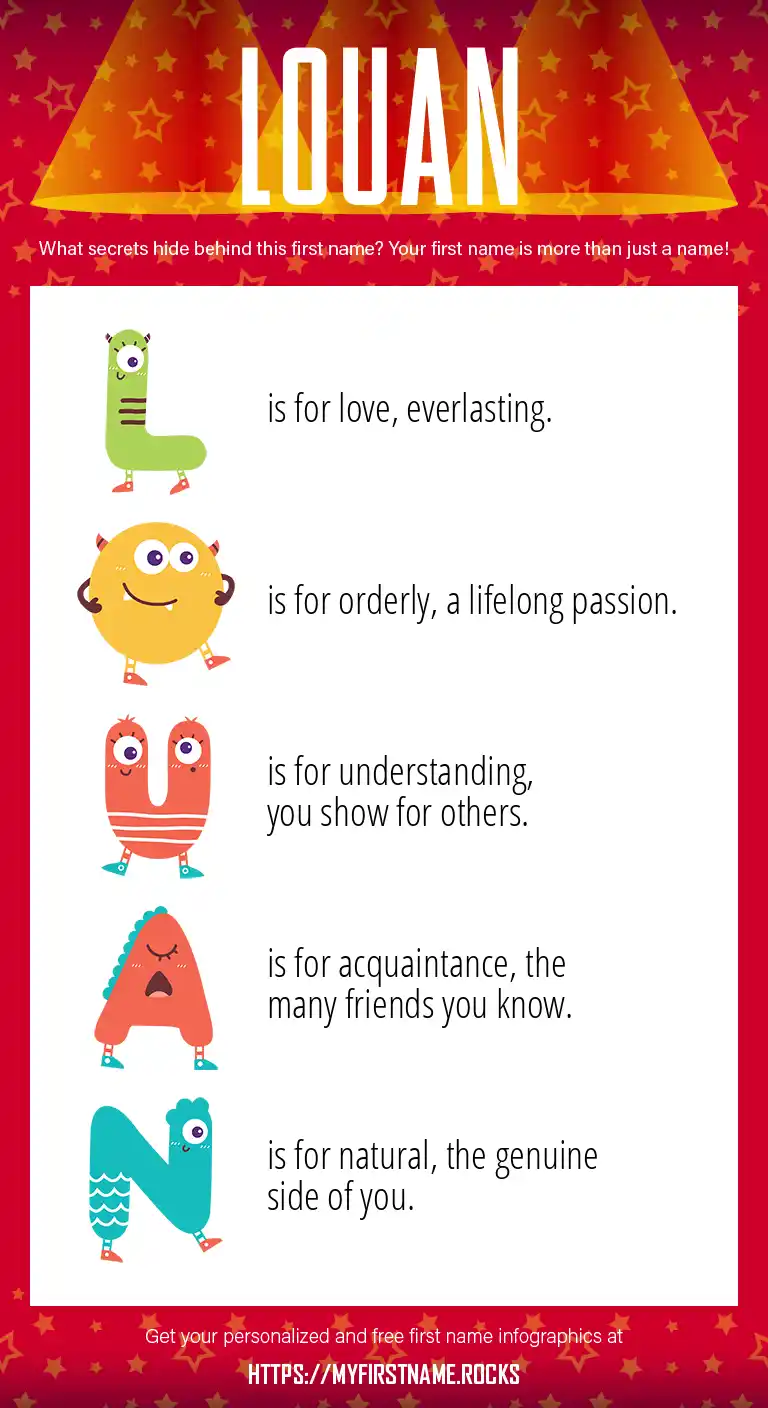 LOUAN

What secrets hide behind this first name? Your first name is more than just a name!

L is for love, everlasting.

O is for orderly, a lifelong passion.

U is for understanding, you show for others.

A is for acquaintance, the many friends you know.

N is for natural, the genuine side of you.

Get your personalized and free first name infographics at

HTTPS://MYFIRSTNAME.ROCKS