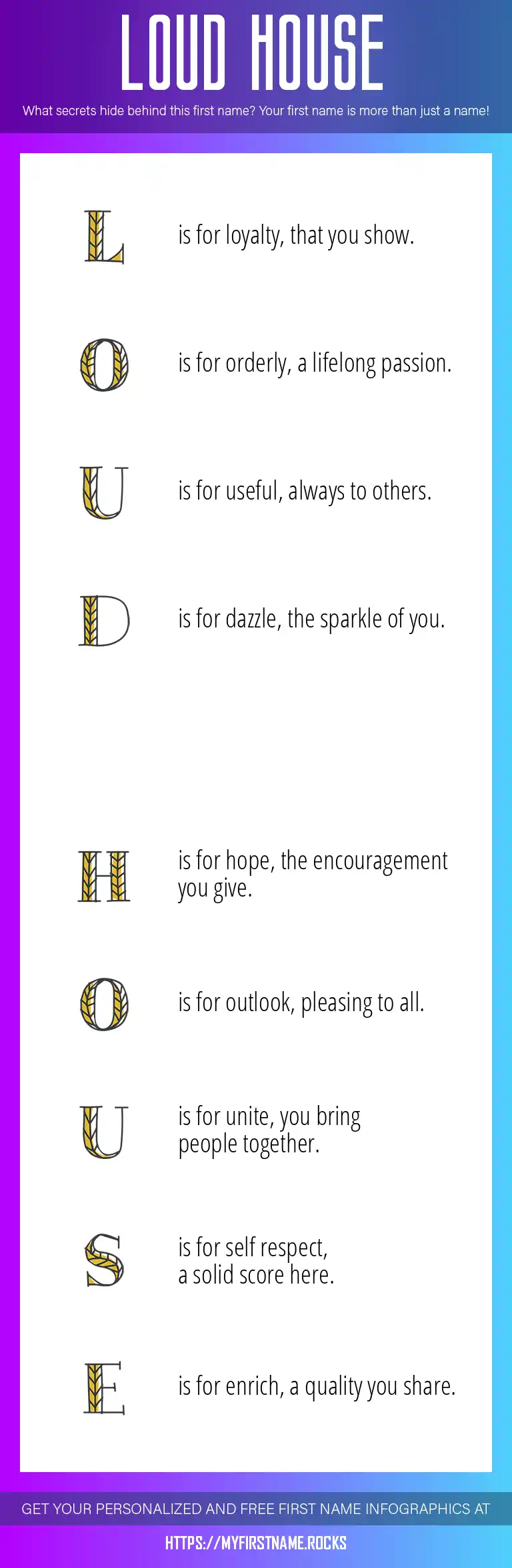 LOUD HOUSE

What secrets hide behind this first name? Your first name is more than just a name!

L is for loyalty, that you show.

O is for orderly, a lifelong passion.

U is for useful, always to others.

D is for dazzle, the sparkle of you.

H is for hope, the encouragement you give.

O is for outlook, pleasing to all.

U is for unite, you bring people together.

S is for self respect, a solid score here.

E is for enrich, a quality you share.

GET YOUR PERSONALIZED AND FREE FIRST NAME INFOGRAPHICS AT

HTTPS://MYFIRSTNAME.ROCKS