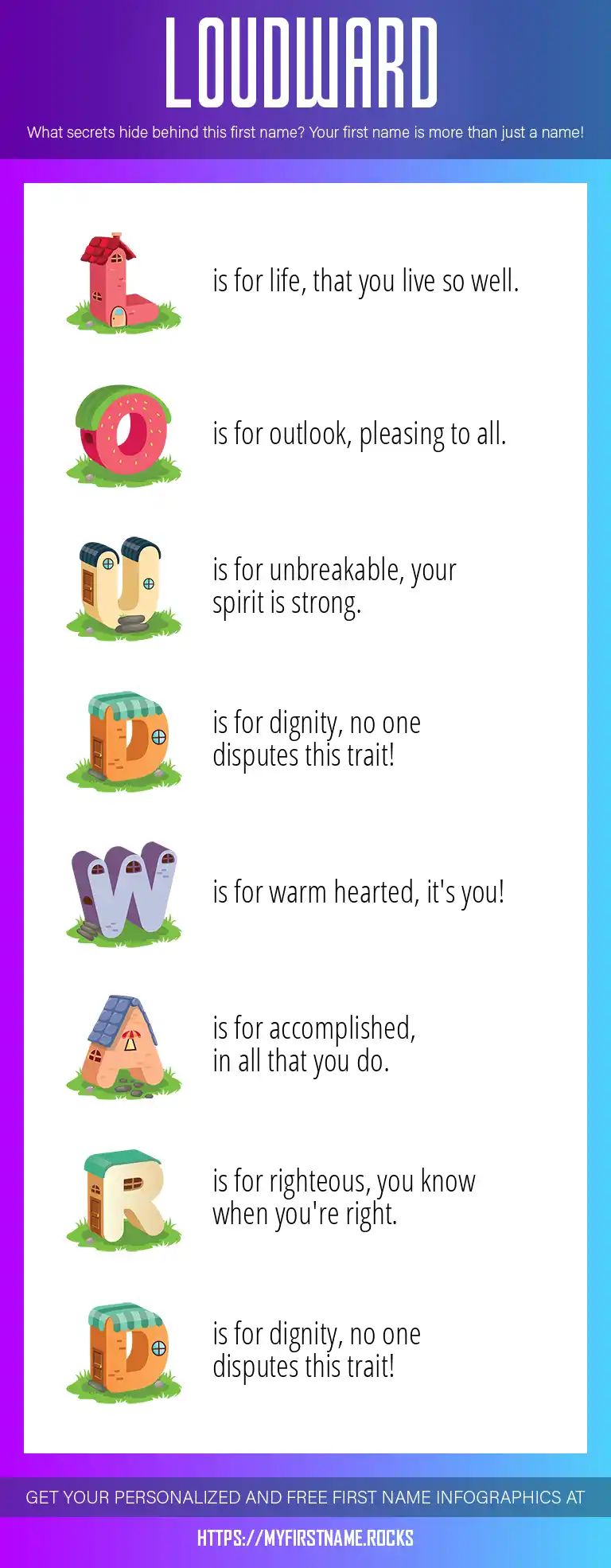 LOUDWARD

What secrets hide behind this first name? Your first name is more than just a name!

L is for life, that you live so well.

O is for outlook, pleasing to all.

U is for unbreakable, your spirit is strong.

D is for dignity, no one disputes this trait!

W is for warm hearted, it's you!

A is for accomplished, in all that you do.

R is for righteous, you know when you're right.

D is for dignity, no one disputes this trait!

GET YOUR PERSONALIZED AND FREE FIRST NAME INFOGRAPHICS AT

HTTPS://MYFIRSTNAME.ROCKS