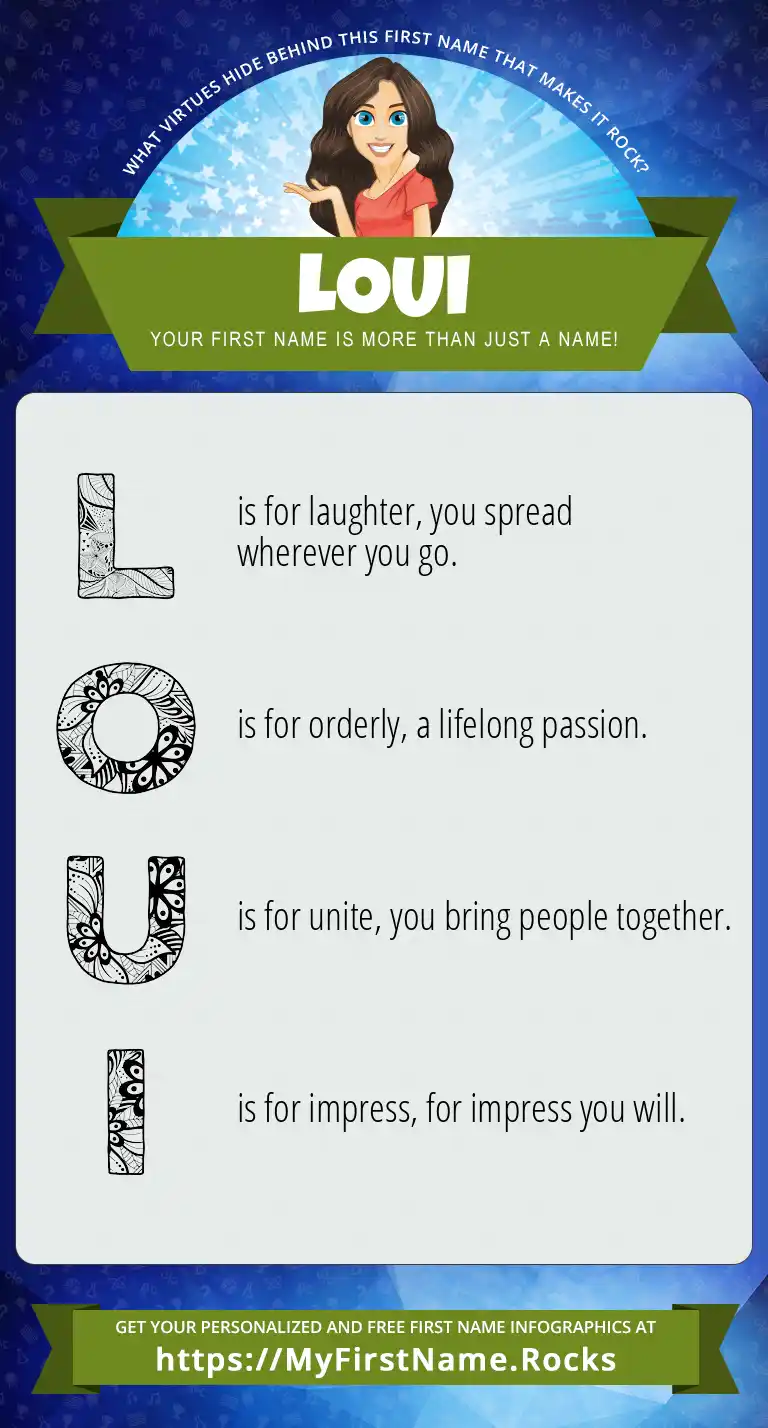 WHAT VIRTUES HIDE BEHIND THIS FIRST NAME THAT MAKES IT ROCK?

LOUI

YOUR FIRST NAME IS MORE THAN JUST A NAME!

L is for laughter, you spread wherever you go.

O is for orderly, a lifelong passion.

U is for unite, you bring people together.

I is for impress, for impress you will.

GET YOUR PERSONALIZED AND FREE FIRST NAME INFOGRAPHICS AT
https://MyFirstName.Rocks