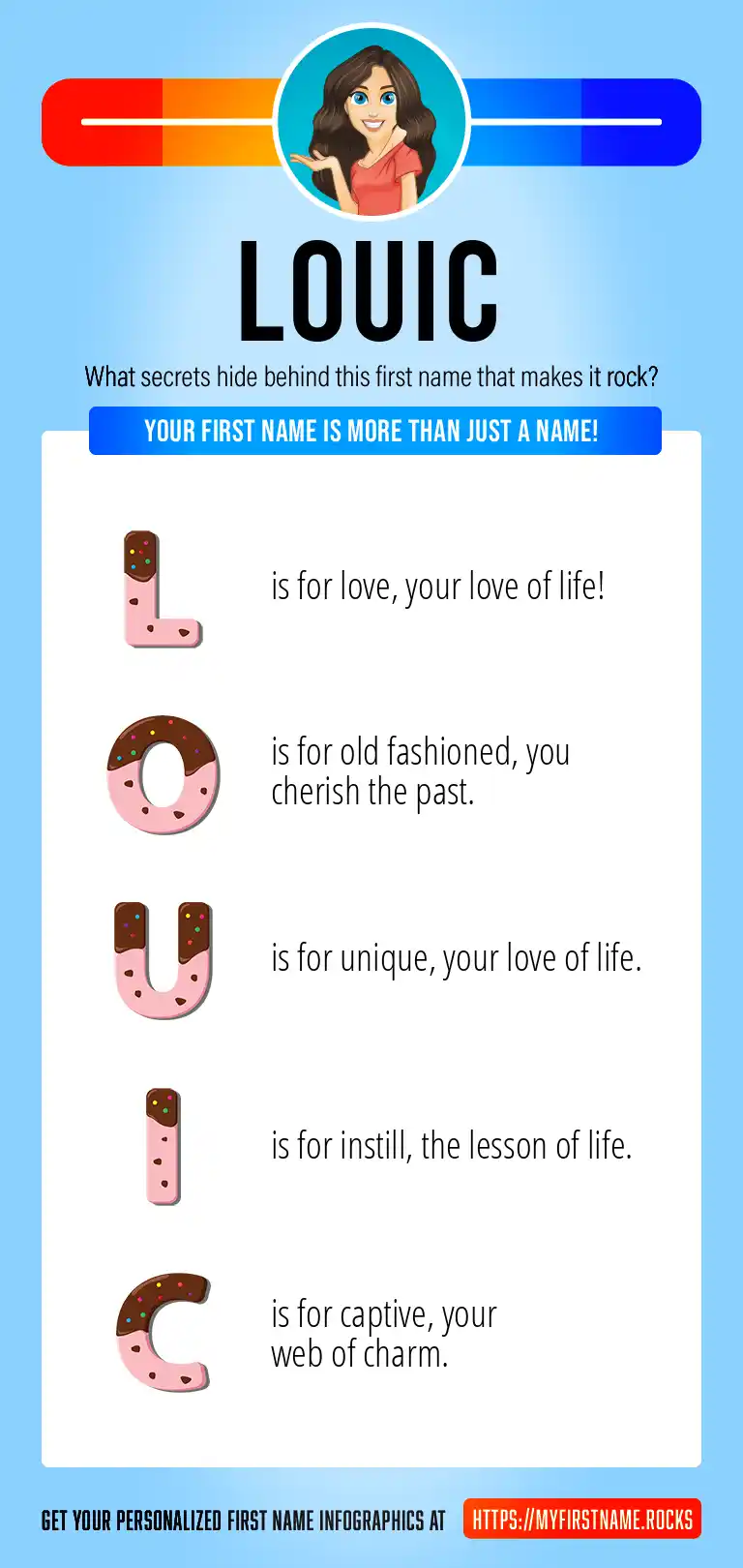 LOUIC

What secrets hide behind this first name that makes it rock?

YOUR FIRST NAME IS MORE THAN JUST A NAME!

L is for love, your love of life!

O is for old fashioned, you cherish the past.

U is for unique, your love of life.

I is for instill, the lesson of life.

C is for captive, your web of charm.

GET YOUR PERSONALIZED FIRST NAME INFOGRAPHICS AT HTTPS://MYFIRSTNAME.ROCKS