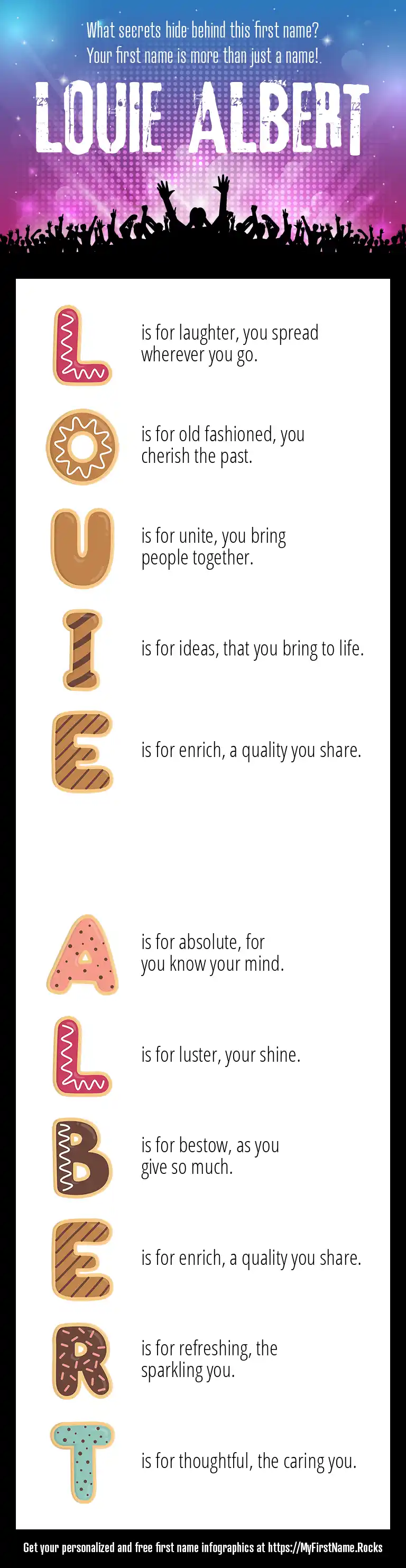 What secrets hide behind this first name?
Your first name is more than just a name!

LOUIE ALBERT

L is for laughter, you spread wherever you go.

O is for old fashioned, you cherish the past.

U is for unite, you bring people together.

I is for ideas, that you bring to life.

E is for enrich, a quality you share.

A is for absolute, for you know your mind.

L is for luster, your shine.

B is for bestow, as you give so much.

E is for enrich, a quality you share.

R is for refreshing, the sparkling you.

T is for thoughtful, the caring you.

Get your personalized and free first name infographics at https://MyFirstName.Rocks