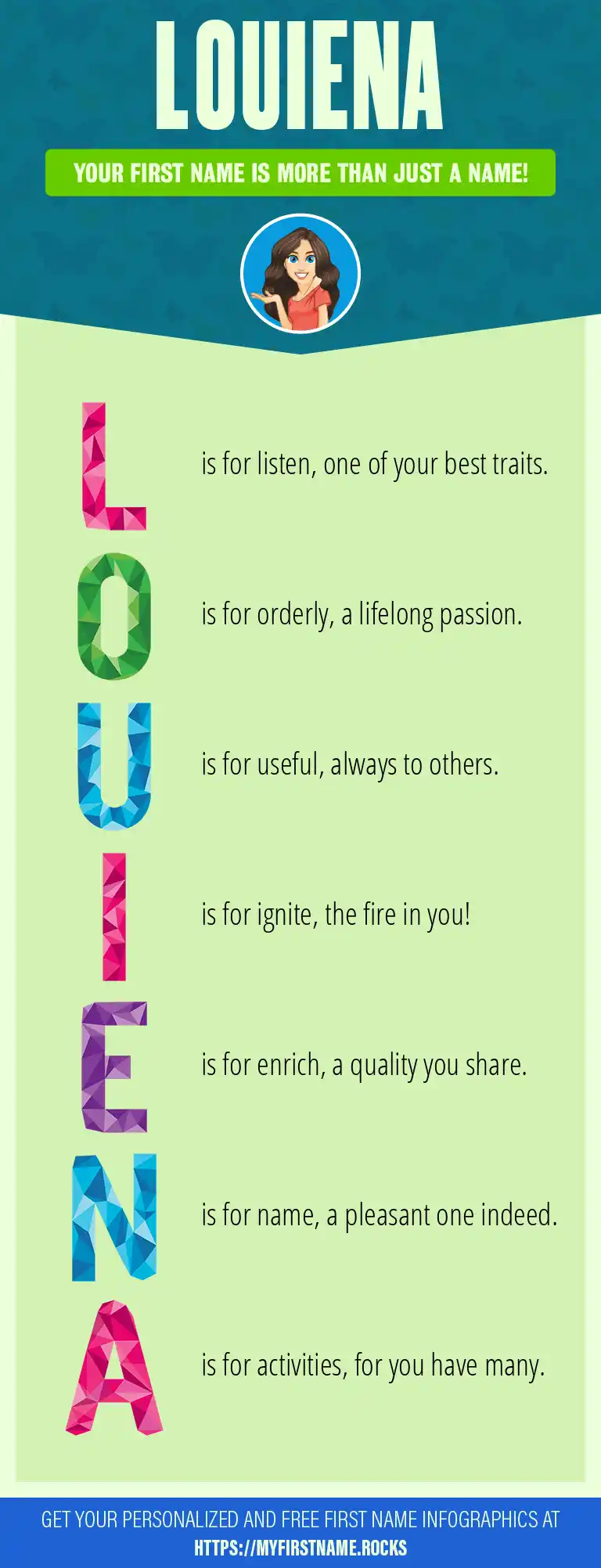 LOUIENA

YOUR FIRST NAME IS MORE THAN JUST A NAME!

L is for listen, one of your best traits.

O is for orderly, a lifelong passion.

U is for useful, always to others.

I is for ignite, the fire in you!

E is for enrich, a quality you share.

N is for name, a pleasant one indeed.

A is for activities, for you have many.

GET YOUR PERSONALIZED AND FREE FIRST NAME INFOGRAPHICS AT HTTPS://MYFIRSTNAME.ROCKS