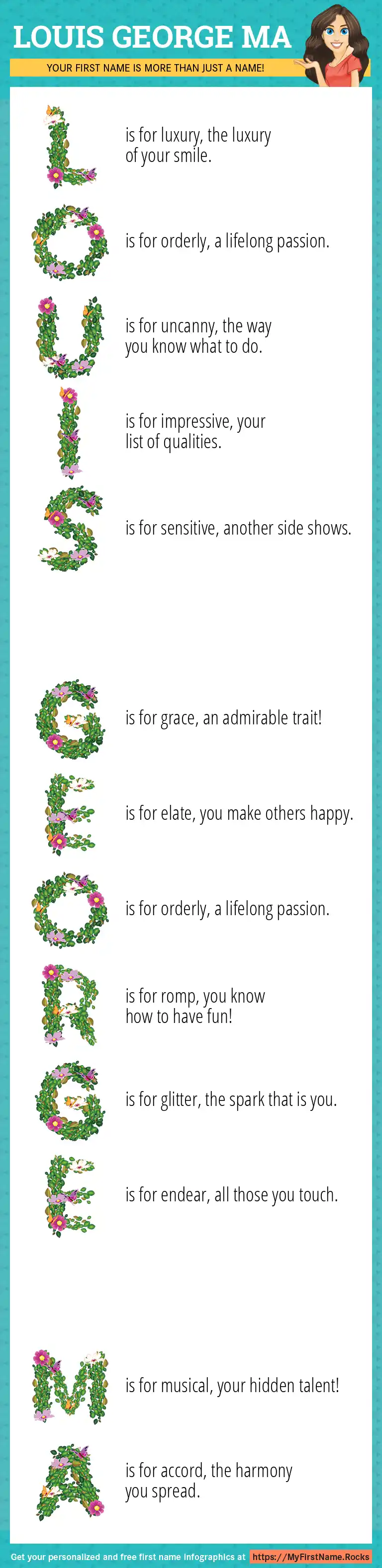 LOUIS GEORGE MA

YOUR FIRST NAME IS MORE THAN JUST A NAME!

L is for luxury, the luxury of your smile.

O is for orderly, a lifelong passion.

U is for uncanny, the way you know what to do.

I is for impressive, your list of qualities.

S is for sensitive, another side shows.

G is for grace, an admirable trait!

E is for elate, you make others happy.

O is for orderly, a lifelong passion.

R is for romp, you know how to have fun!

G is for glitter, the spark that is you.

E is for endear, all those you touch.

M is for musical, your hidden talent!

A is for accord, the harmony you spread.

Get your personalized and free first name infographics at https://MyFirstName.Rocks