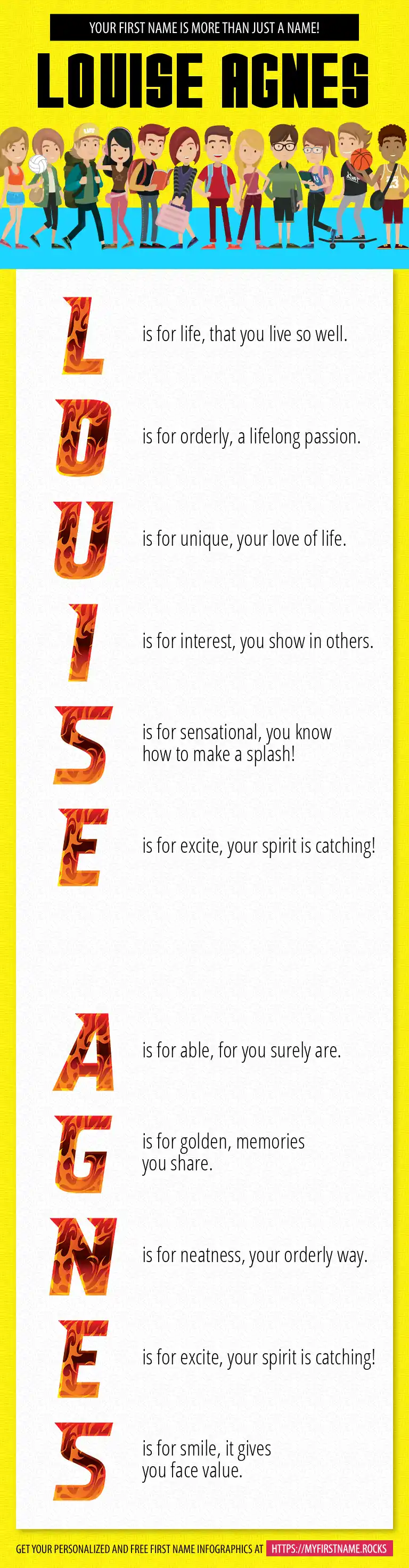 YOUR FIRST NAME IS MORE THAN JUST A NAME!

LOUISE AGNES

L is for life, that you live so well.

O is for orderly, a lifelong passion.

U is for unique, your love of life.

I is for interest, you show in others.

S is for sensational, you know how to make a splash!

E is for excite, your spirit is catching!

A is for able, for you surely are.

G is for golden, memories you share.

N is for neatness, your orderly way.

E is for excite, your spirit is catching!

S is for smile, it gives you face value.

GET YOUR PERSONALIZED AND FREE FIRST NAME INFOGRAPHICS AT HTTPS://MYFIRSTNAME.ROCKS