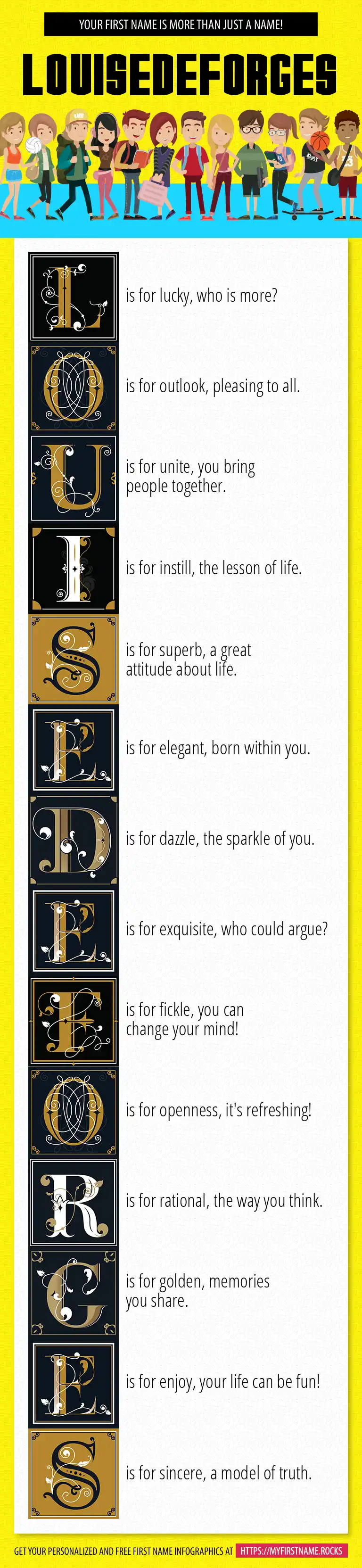 YOUR FIRST NAME IS MORE THAN JUST A NAME!

LOUISEDEFORGES

L is for lucky, who is more?

O is for outlook, pleasing to all.

U is for unite, you bring people together.

I is for instill, the lesson of life.

S is for superb, a great attitude about life.

E is for elegant, born within you.

D is for dazzle, the sparkle of you.

E is for exquisite, who could argue?

F is for fickle, you can change your mind!

O is for openness, it's refreshing!

R is for rational, the way you think.

G is for golden, memories you share.

E is for enjoy, your life can be fun!

S is for sincere, a model of truth.

GET YOUR PERSONALIZED AND FREE FIRST NAME INFOGRAPHICS AT HTTPS://MYFIRSTNAME.ROCKS