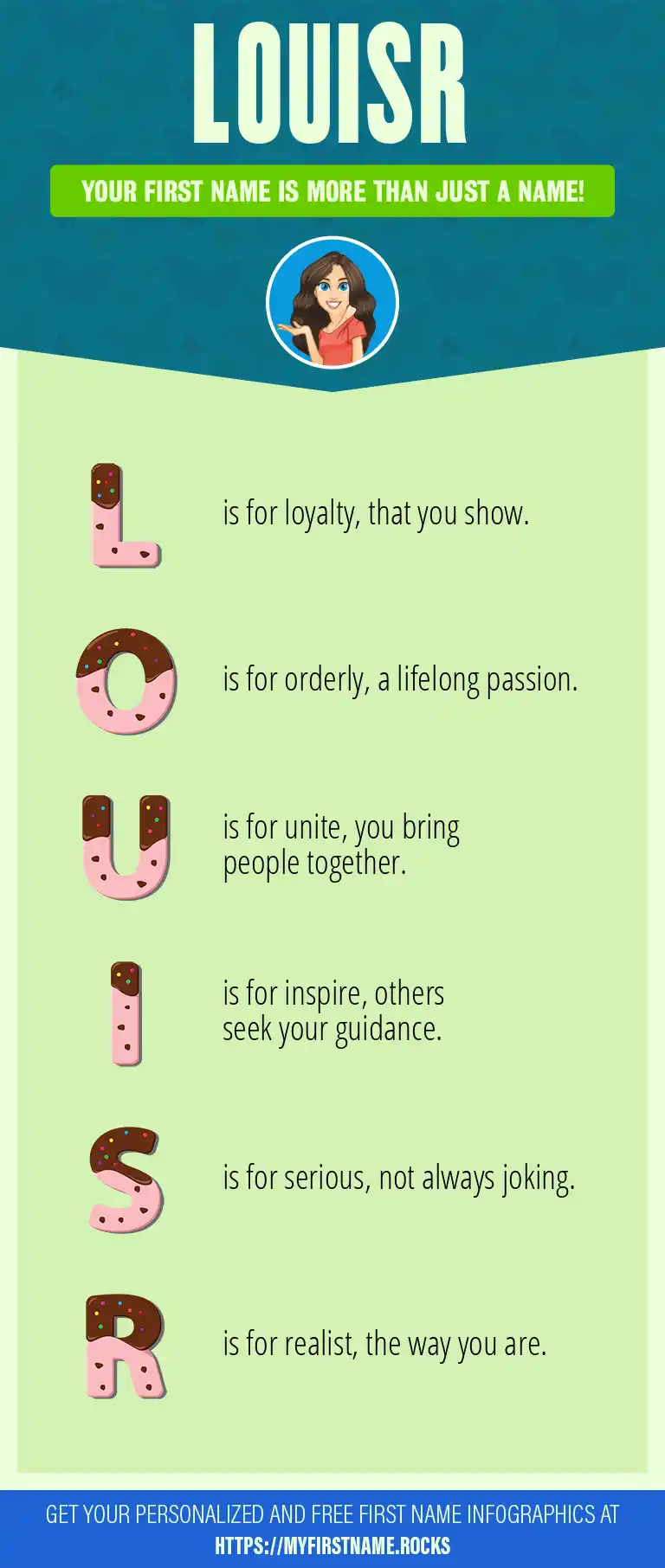 LOUISR

YOUR FIRST NAME IS MORE THAN JUST A NAME!

L is for loyalty, that you show.

O is for orderly, a lifelong passion.

U is for unite, you bring people together.

I is for inspire, others seek your guidance.

S is for serious, not always joking.

R is for realist, the way you are.

GET YOUR PERSONALIZED AND FREE FIRST NAME INFOGRAPHICS AT HTTPS://MYFIRSTNAME.ROCKS