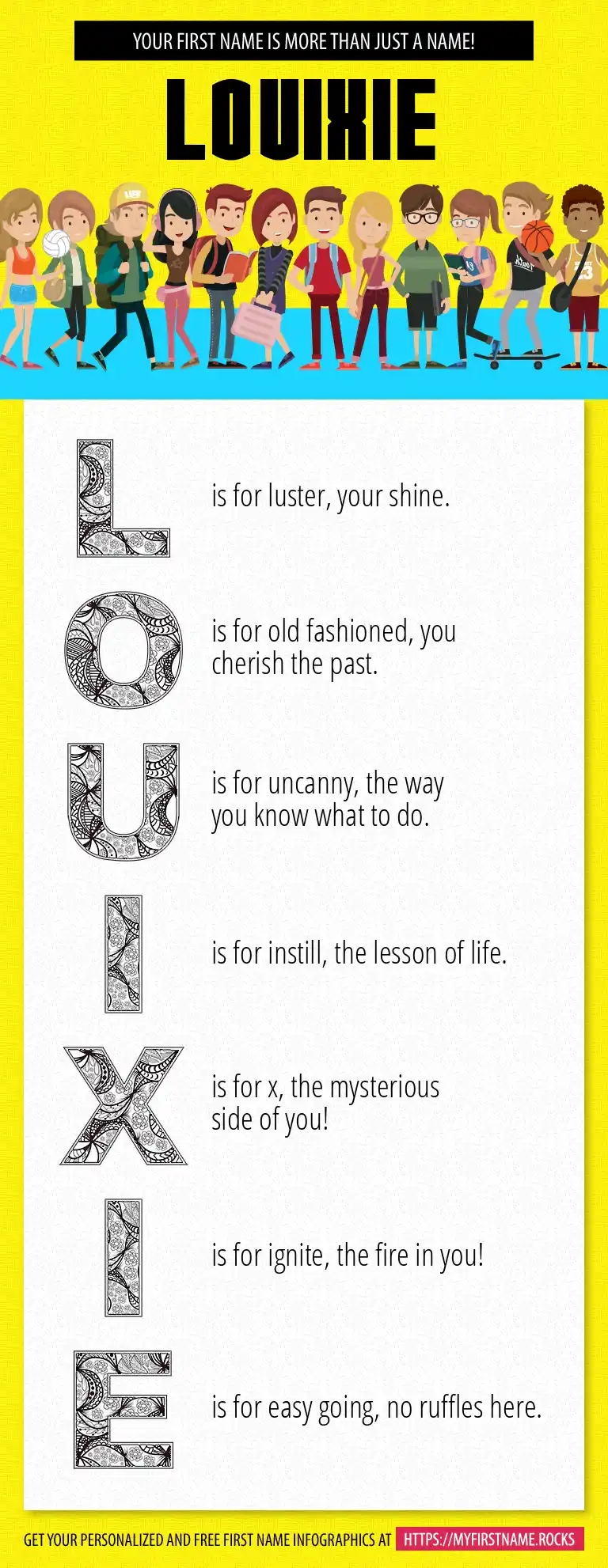 YOUR FIRST NAME IS MORE THAN JUST A NAME!

LOUIXIE

L is for luster, your shine.

O is for old fashioned, you cherish the past.

U is for uncanny, the way you know what to do.

I is for instill, the lesson of life.

X is for x, the mysterious side of you!

I is for ignite, the fire in you!

E is for easy going, no ruffles here.

GET YOUR PERSONALIZED AND FREE FIRST NAME INFOGRAPHICS AT HTTPS://MYFIRSTNAME.ROCKS