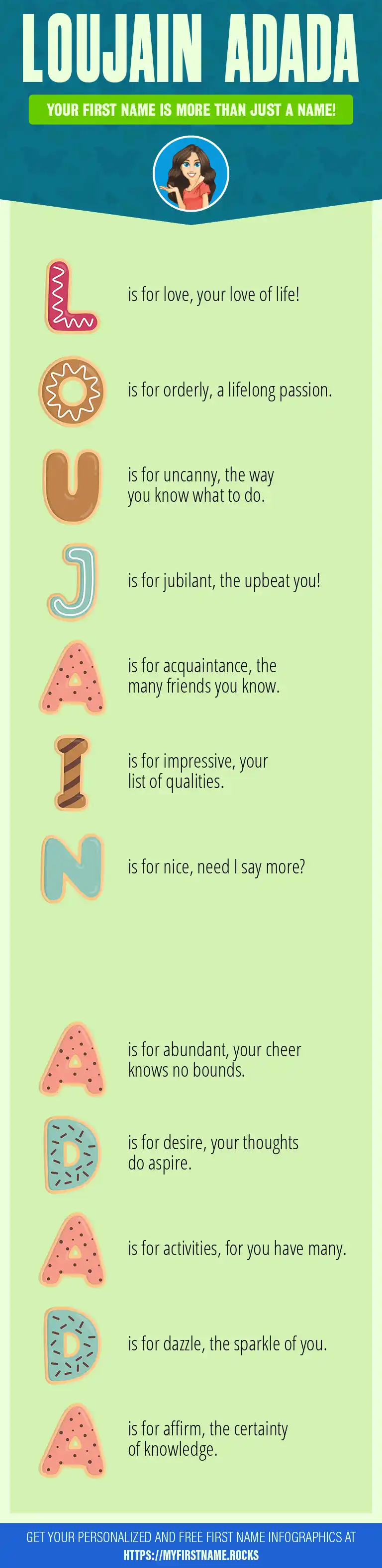 LOUJAIN ADADA

YOUR FIRST NAME IS MORE THAN JUST A NAME!

L is for love, your love of life!

O is for orderly, a lifelong passion.

U is for uncanny, the way you know what to do.

J is for jubilant, the upbeat you!

A is for acquaintance, the many friends you know.

I is for impressive, your list of qualities.

N is for nice, need I say more?

A is for abundant, your cheer knows no bounds.

D is for desire, your thoughts do aspire.

A is for activities, for you have many.

D is for dazzle, the sparkle of you.

A is for affirm, the certainty of knowledge.

GET YOUR PERSONALIZED AND FREE FIRST NAME INFOGRAPHICS AT HTTPS://MYFIRSTNAME.ROCKS