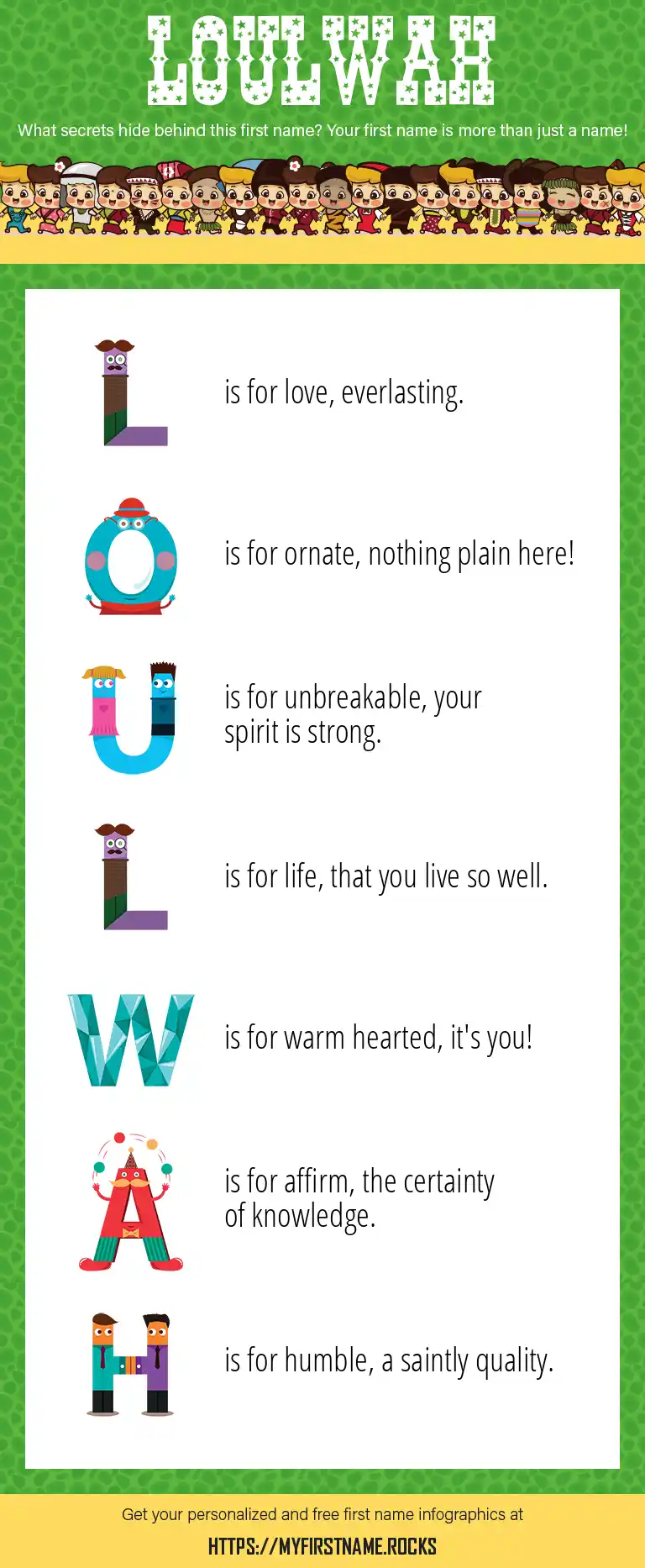 LOULWAH

What secrets hide behind this first name? Your first name is more than just a name!

L is for love, everlasting.

O is for ornate, nothing plain here!

U is for unbreakable, your spirit is strong.

L is for life, that you live so well.

W is for warm hearted, it's you!

A is for affirm, the certainty of knowledge.

H is for humble, a saintly quality.

Get your personalized and free first name infographics at

HTTPS://MYFIRSTNAME.ROCKS