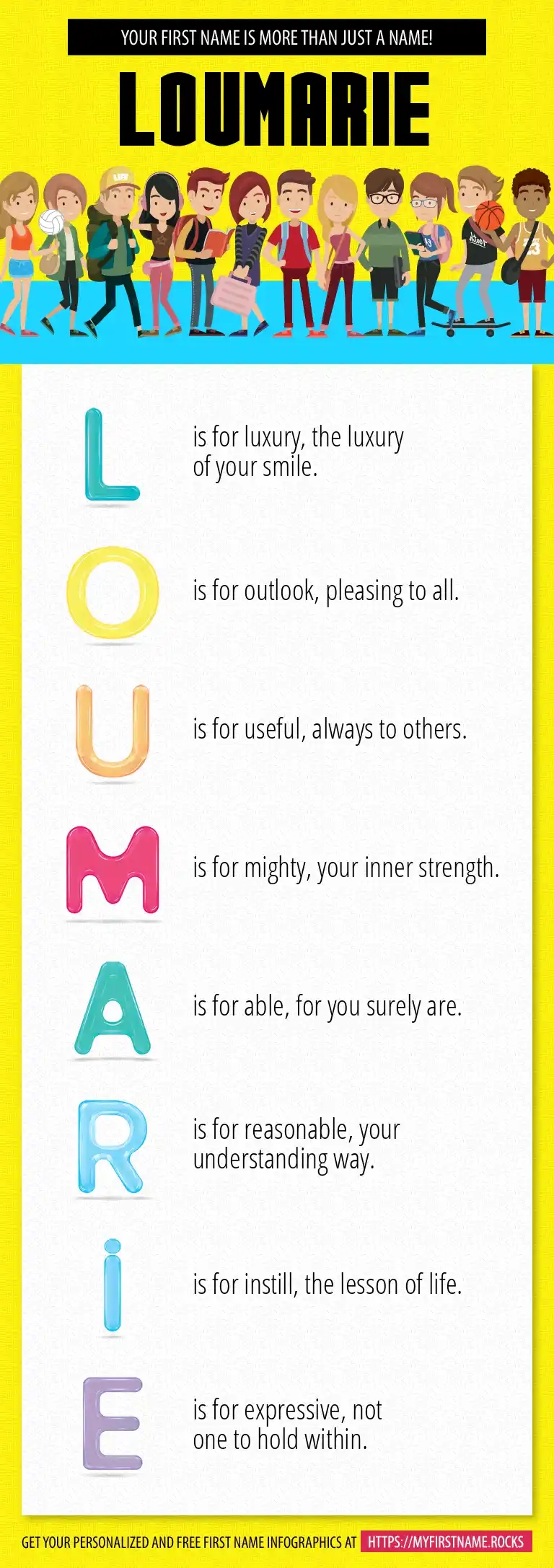 YOUR FIRST NAME IS MORE THAN JUST A NAME!

LOUMARIE

L is for luxury, the luxury of your smile.

O is for outlook, pleasing to all.

U is for useful, always to others.

M is for mighty, your inner strength.

A is for able, for you surely are.

R is for reasonable, your understanding way.

i is for instill, the lesson of life.

E is for expressive, not one to hold within.

GET YOUR PERSONALIZED AND FREE FIRST NAME INFOGRAPHICS AT HTTPS://MYFIRSTNAME.ROCKS