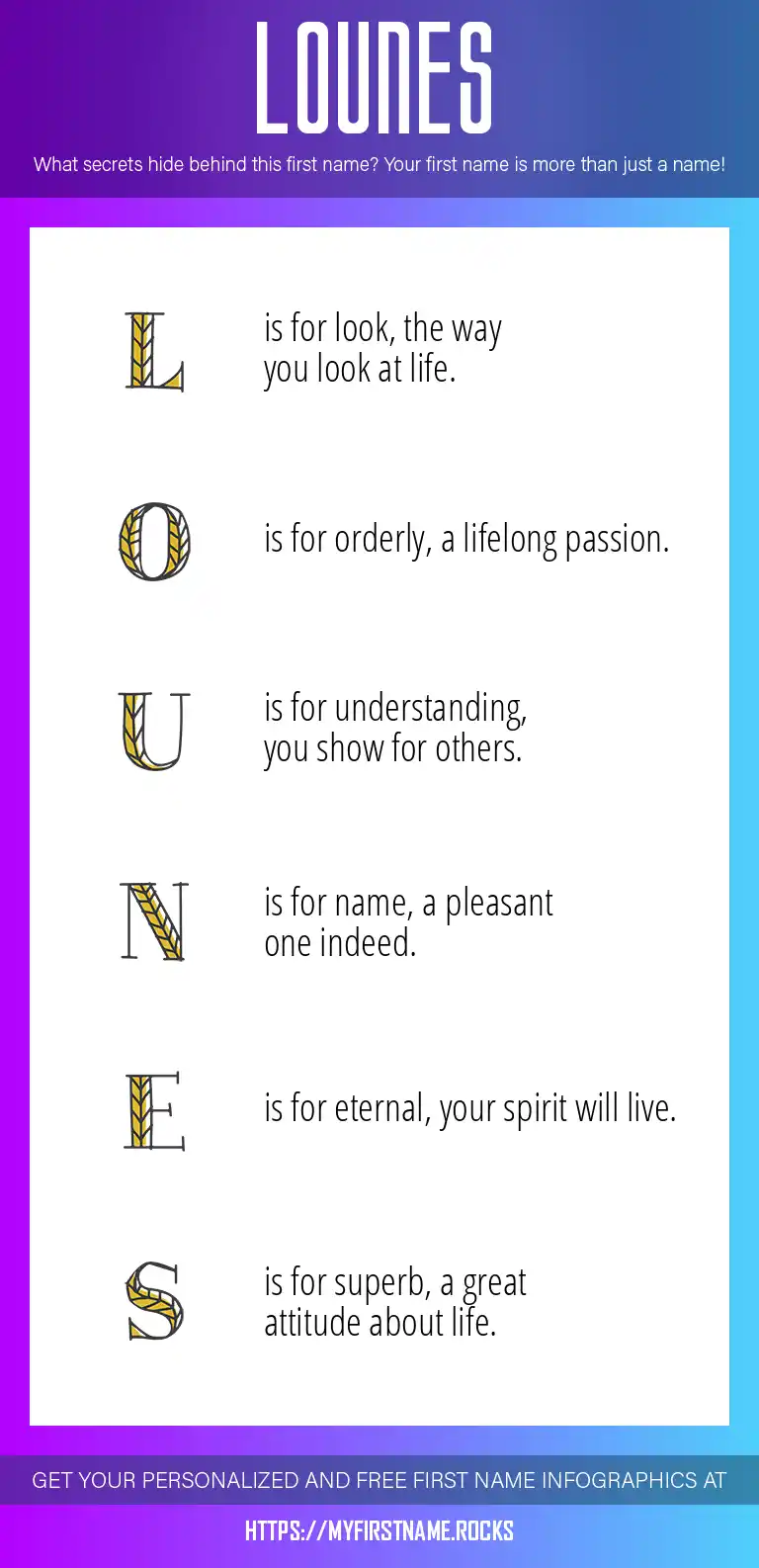 LOUNES

What secrets hide behind this first name? Your first name is more than just a name!

L is for look, the way you look at life.

O is for orderly, a lifelong passion.

U is for understanding, you show for others.

N is for name, a pleasant one indeed.

E is for eternal, your spirit will live.

S is for superb, a great attitude about life.

GET YOUR PERSONALIZED AND FREE FIRST NAME INFOGRAPHICS AT

HTTPS://MYFIRSTNAME.ROCKS