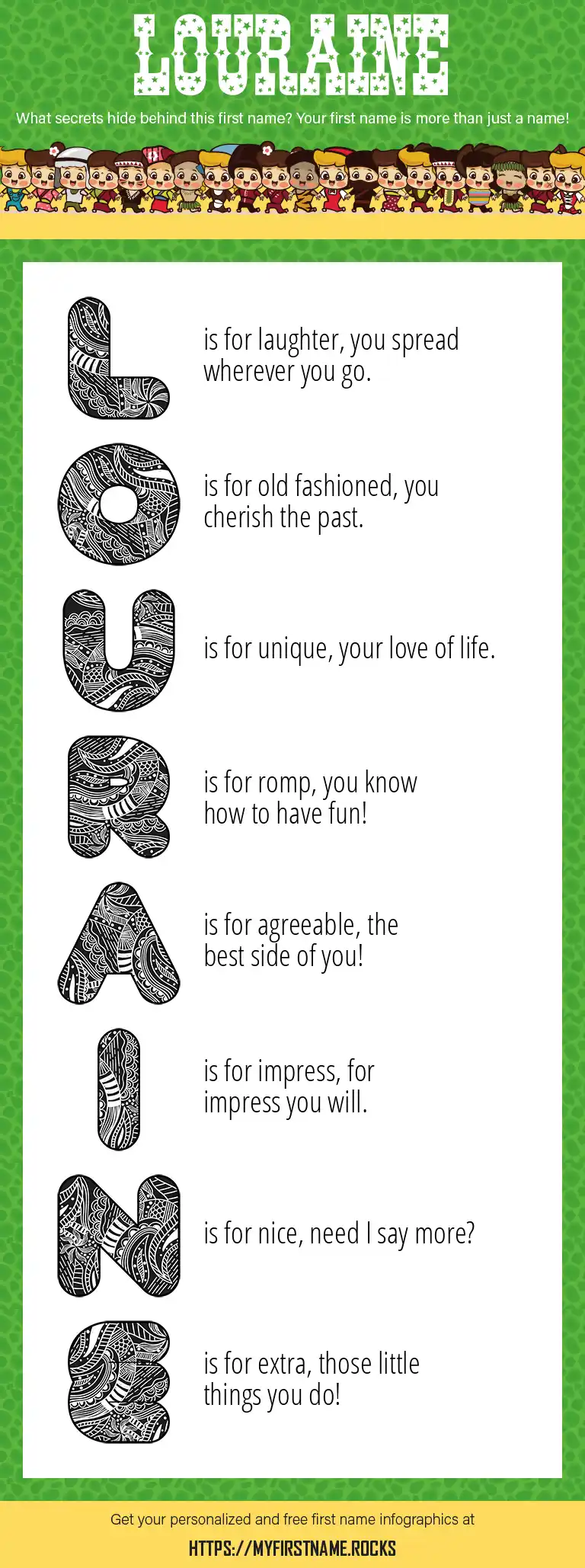 LOURAINE

What secrets hide behind this first name? Your first name is more than just a name!

L is for laughter, you spread wherever you go.

O is for old fashioned, you cherish the past.

U is for unique, your love of life.

R is for romp, you know how to have fun!

A is for agreeable, the best side of you!

I is for impress, for impress you will.

N is for nice, need I say more?

E is for extra, those little things you do!

Get your personalized and free first name infographics at

HTTPS://MYFIRSTNAME.ROCKS