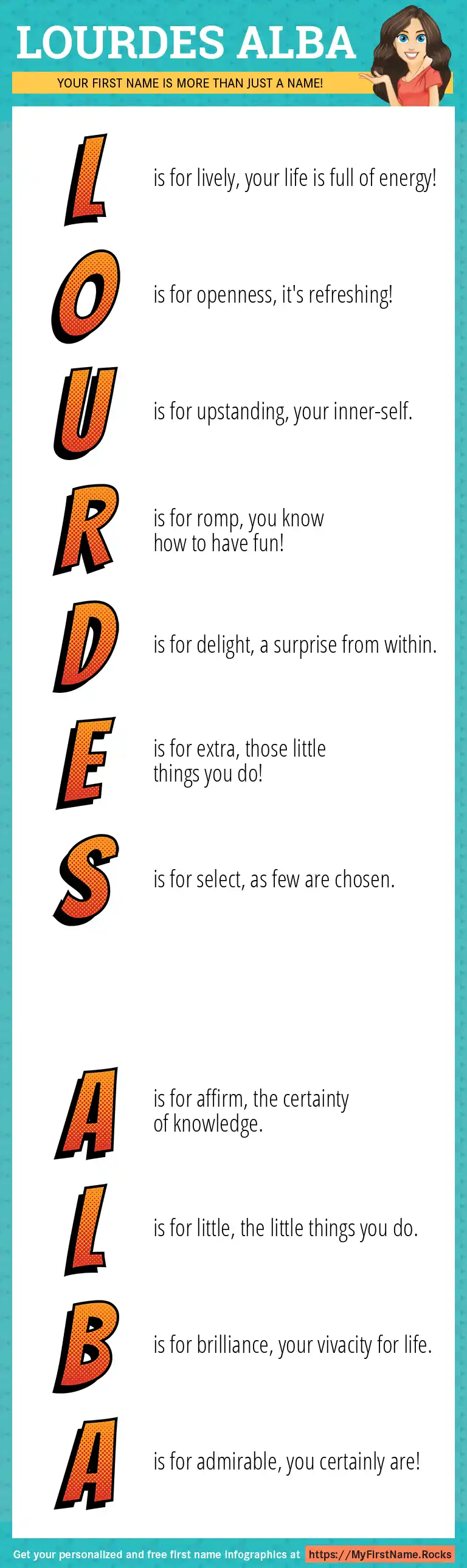 LOURDES ALBA

YOUR FIRST NAME IS MORE THAN JUST A NAME!

L is for lively, your life is full of energy!

O is for openness, it's refreshing!

U is for upstanding, your inner-self.

R is for romp, you know how to have fun!

D is for delight, a surprise from within.

E is for extra, those little things you do!

S is for select, as few are chosen.

A is for affirm, the certainty of knowledge.

L is for little, the little things you do.

B is for brilliance, your vivacity for life.

A is for admirable, you certainly are!

Get your personalized and free first name infographics at https://MyFirstName.Rocks