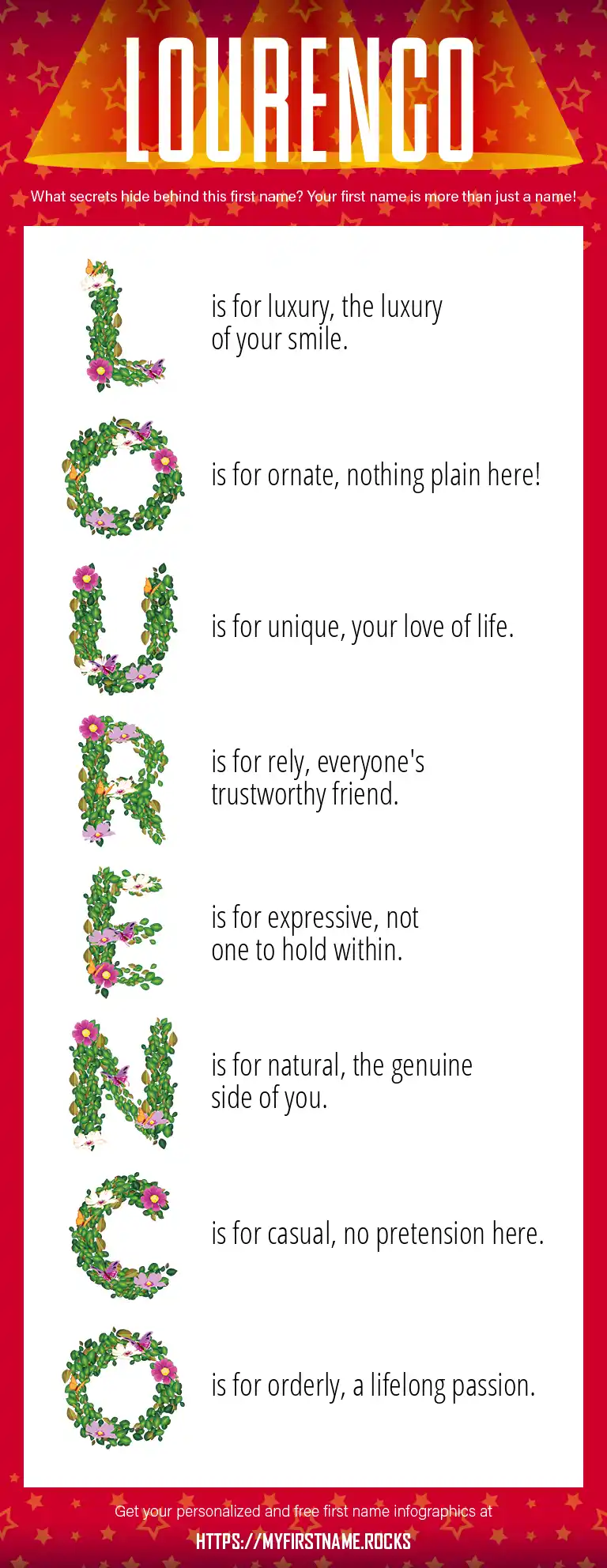 LOURENCO

What secrets hide behind this first name? Your first name is more than just a name!

L is for luxury, the luxury of your smile.

O is for ornate, nothing plain here!

U is for unique, your love of life.

R is for rely, everyone's trustworthy friend.

E is for expressive, not one to hold within.

N is for natural, the genuine side of you.

C is for casual, no pretension here.

O is for orderly, a lifelong passion.

Get your personalized and free first name infographics at

HTTPS://MYFIRSTNAME.ROCKS