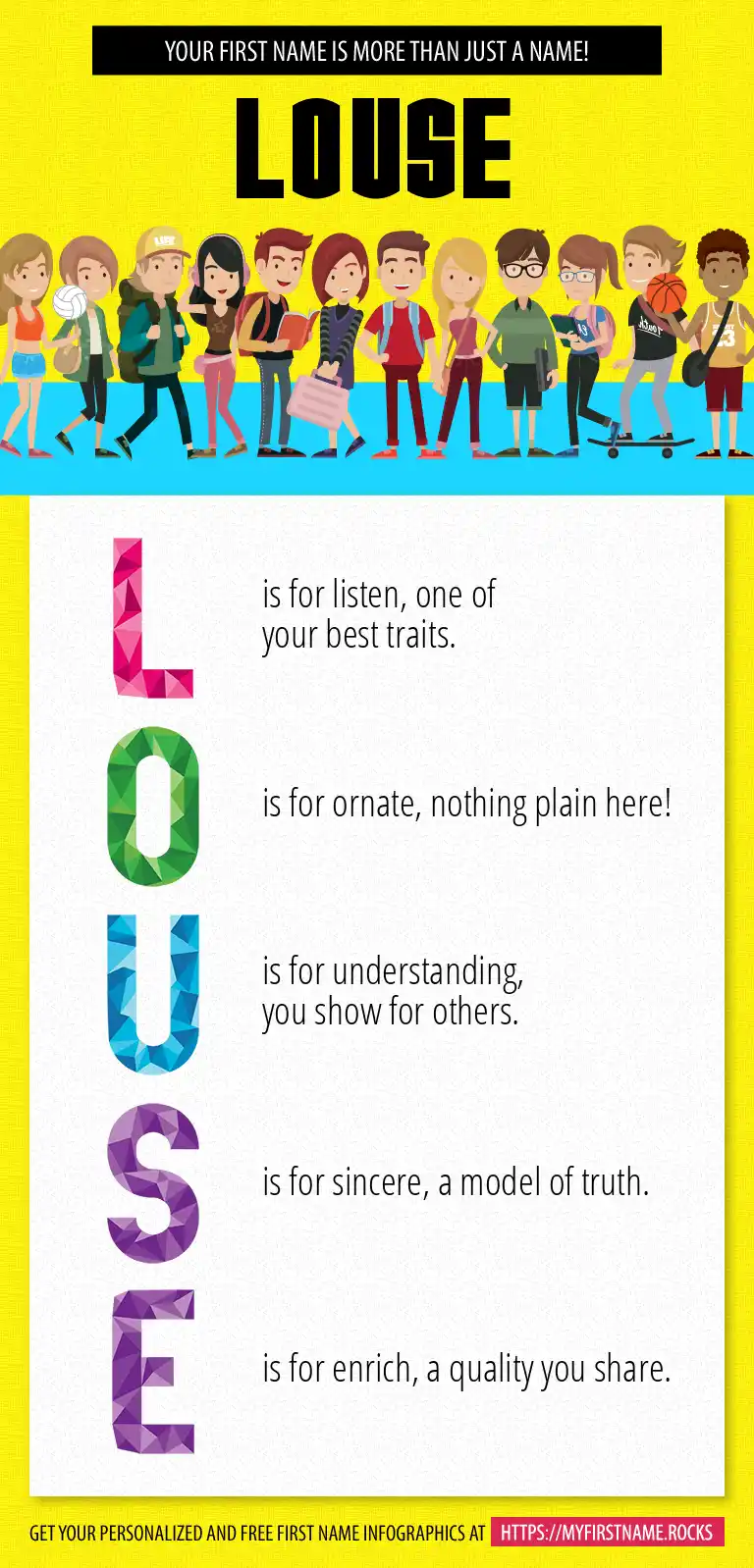 YOUR FIRST NAME IS MORE THAN JUST A NAME!

LOUSE

L is for listen, one of your best traits.

O is for ornate, nothing plain here!

U is for understanding, you show for others.

S is for sincere, a model of truth.

E is for enrich, a quality you share.

GET YOUR PERSONALIZED AND FREE FIRST NAME INFOGRAPHICS AT HTTPS://MYFIRSTNAME.ROCKS