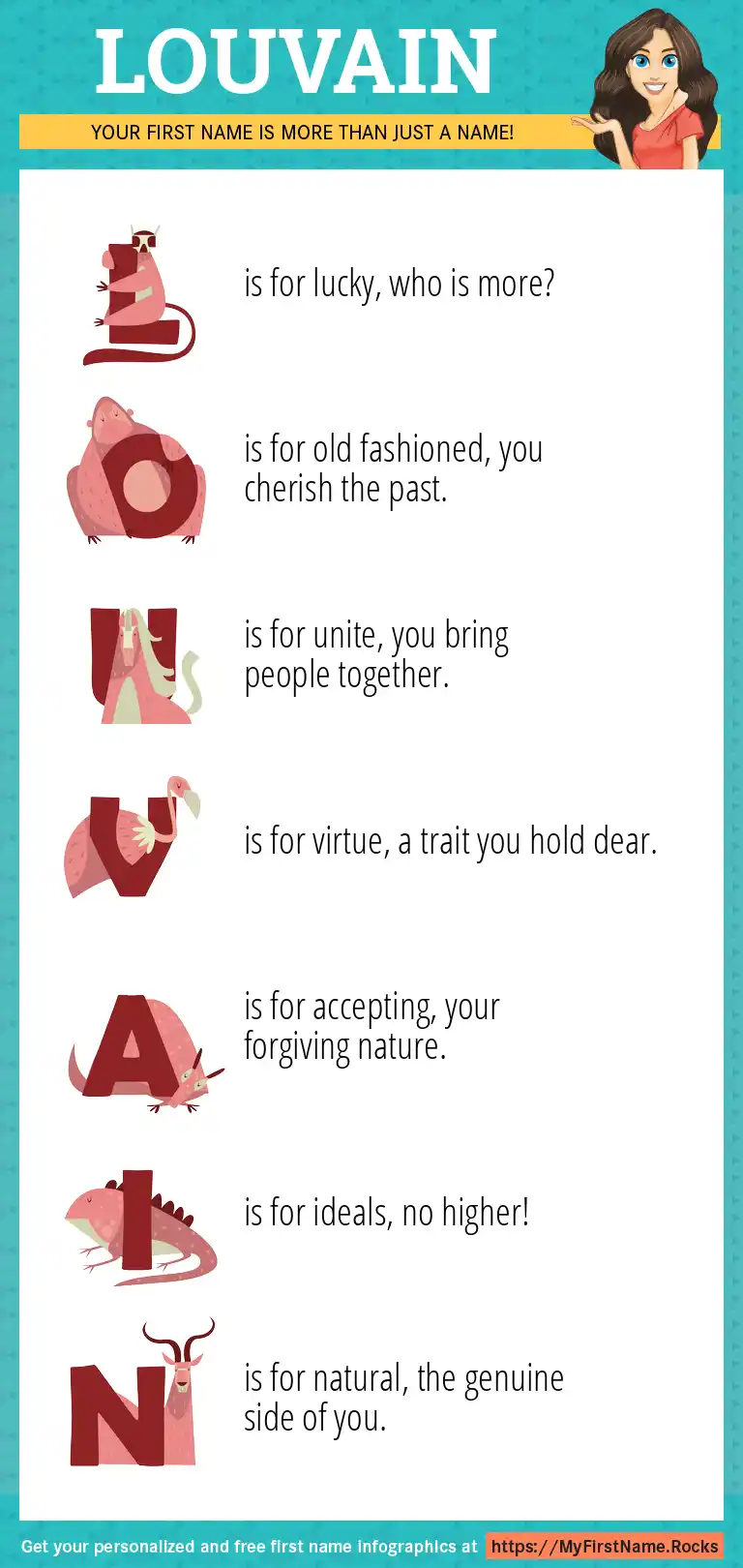 LOUVAIN

YOUR FIRST NAME IS MORE THAN JUST A NAME!

L is for lucky, who is more?

O is for old fashioned, you cherish the past.

U is for unite, you bring people together.

V is for virtue, a trait you hold dear.

A is for accepting, your forgiving nature.

I is for ideals, no higher!

N is for natural, the genuine side of you.

Get your personalized and free first name infographics at https://MyFirstName.Rocks