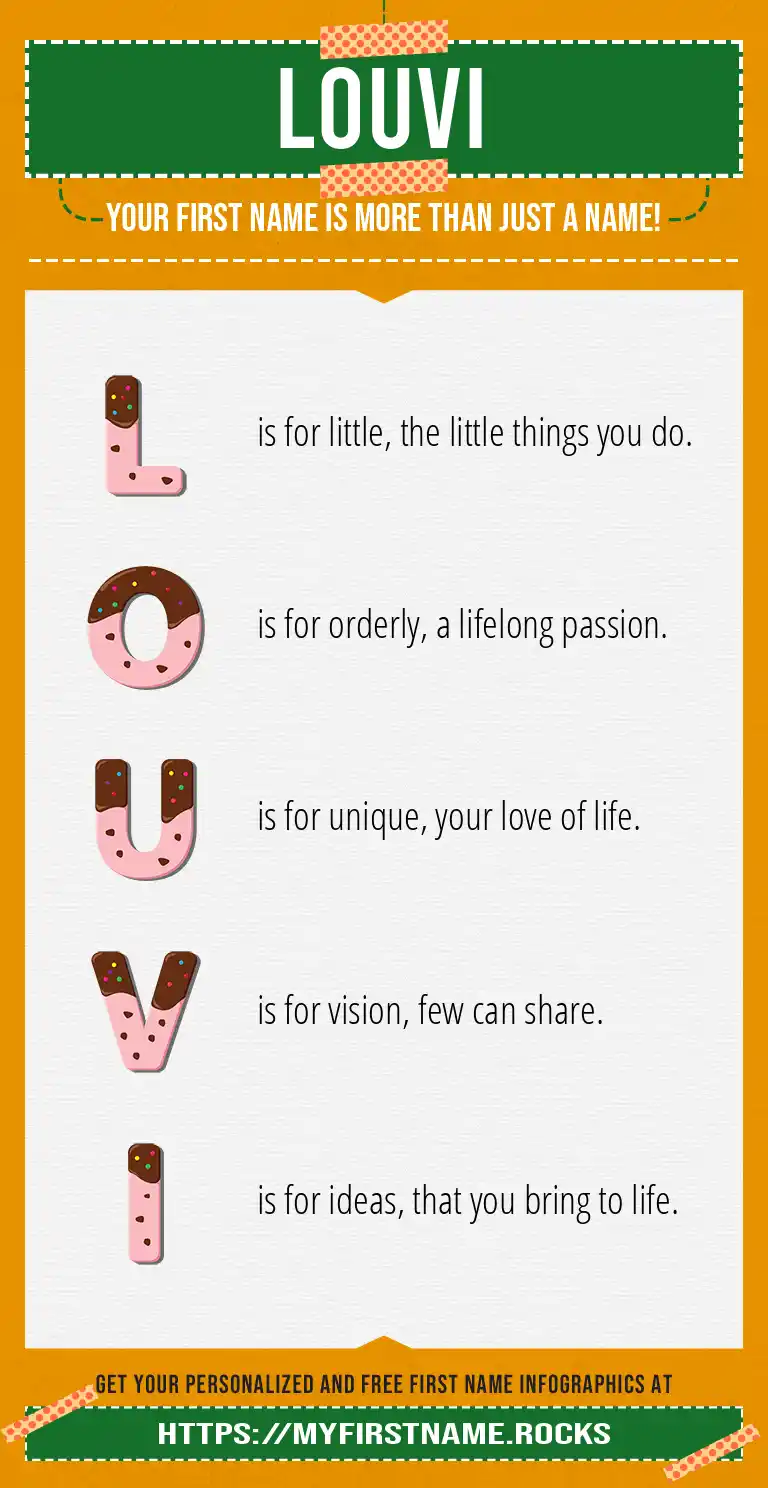 LOUVI

YOUR FIRST NAME IS MORE THAN JUST A NAME!

L is for little, the little things you do.

O is for orderly, a lifelong passion.

U is for unique, your love of life.

V is for vision, few can share.

I is for ideas, that you bring to life.

GET YOUR PERSONALIZED AND FREE FIRST NAME INFOGRAPHICS AT

HTTPS://MYFIRSTNAME.ROCKS