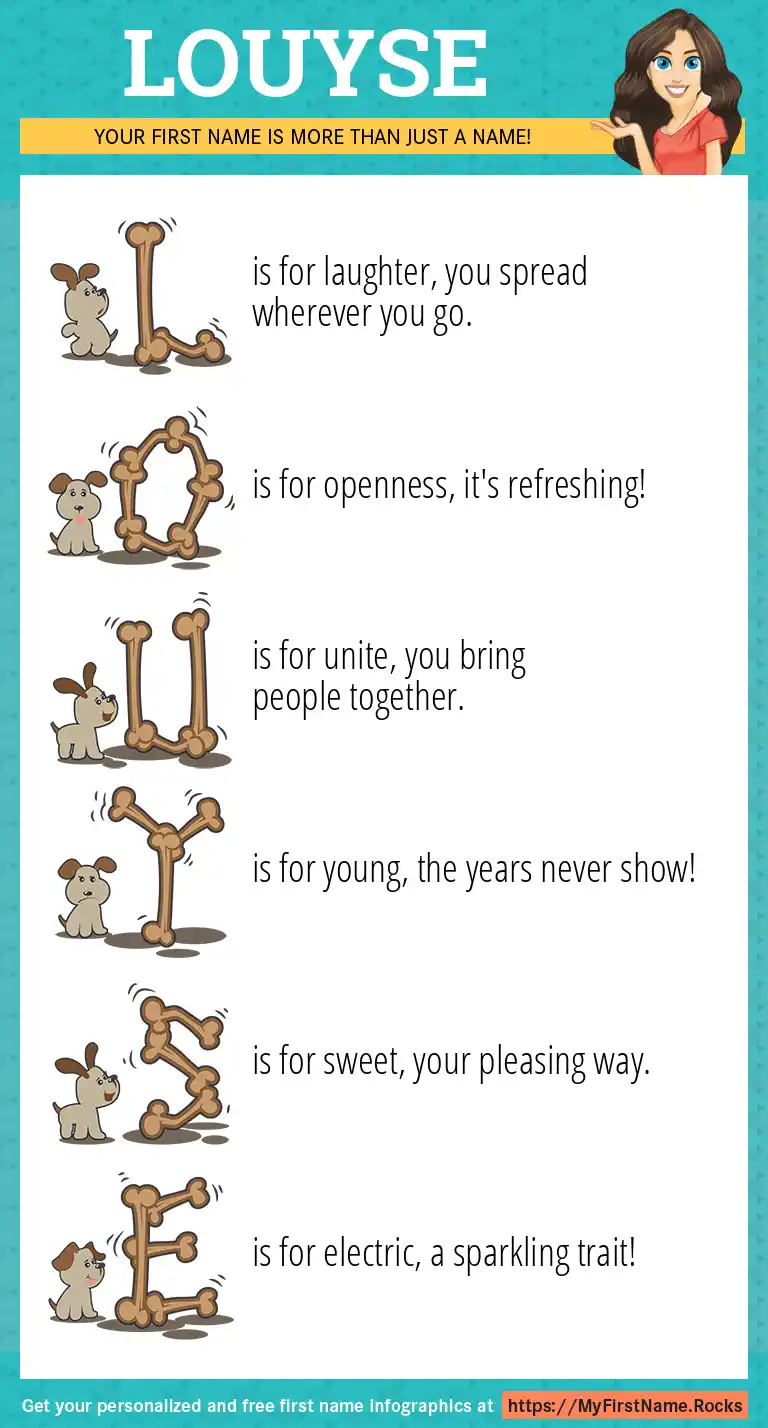 LOUYSE

YOUR FIRST NAME IS MORE THAN JUST A NAME!

L is for laughter, you spread wherever you go.

O is for openness, it's refreshing!

U is for unite, you bring people together.

Y is for young, the years never show!

S is for sweet, your pleasing way.

E is for electric, a sparkling trait!

Get your personalized and free first name infographics at https://MyFirstName.Rocks