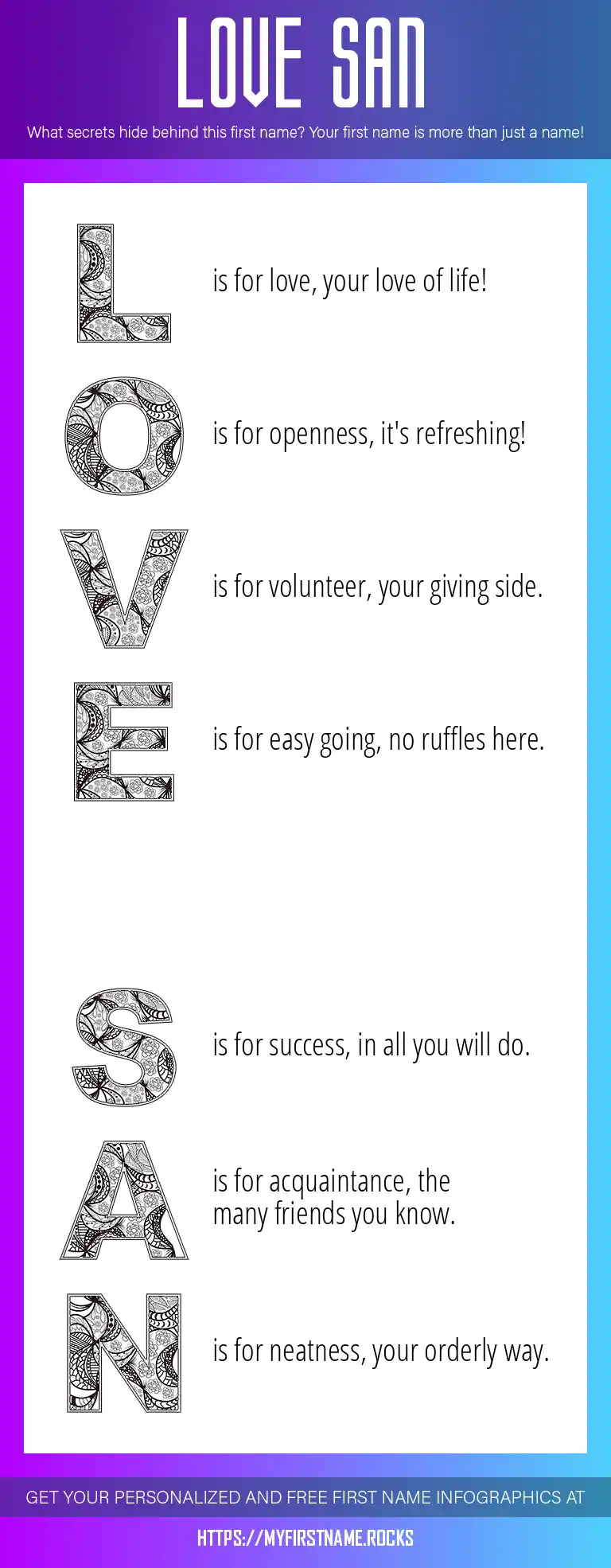 LOVE SAN

What secrets hide behind this first name? Your first name is more than just a name!

L is for love, your love of life!

O is for openness, it's refreshing!

V is for volunteer, your giving side.

E is for easy going, no ruffles here.

S is for success, in all you will do.

A is for acquaintance, the many friends you know.

N is for neatness, your orderly way.

GET YOUR PERSONALIZED AND FREE FIRST NAME INFOGRAPHICS AT

HTTPS://MYFIRSTNAME.ROCKS