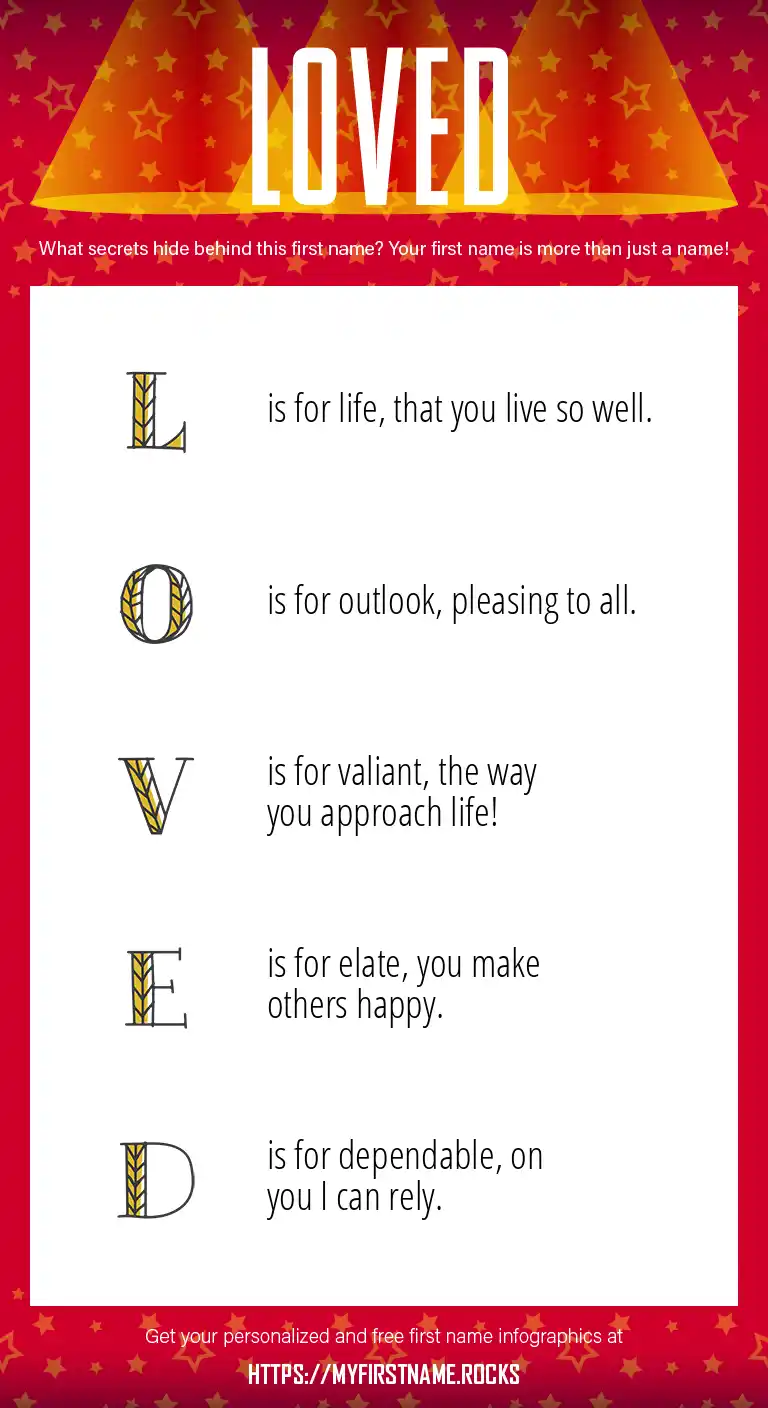 LOVED

What secrets hide behind this first name? Your first name is more than just a name!

L is for life, that you live so well.

O is for outlook, pleasing to all.

V is for valiant, the way you approach life!

E is for elate, you make others happy.

D is for dependable, on you I can rely.

Get your personalized and free first name infographics at

HTTPS://MYFIRSTNAME.ROCKS