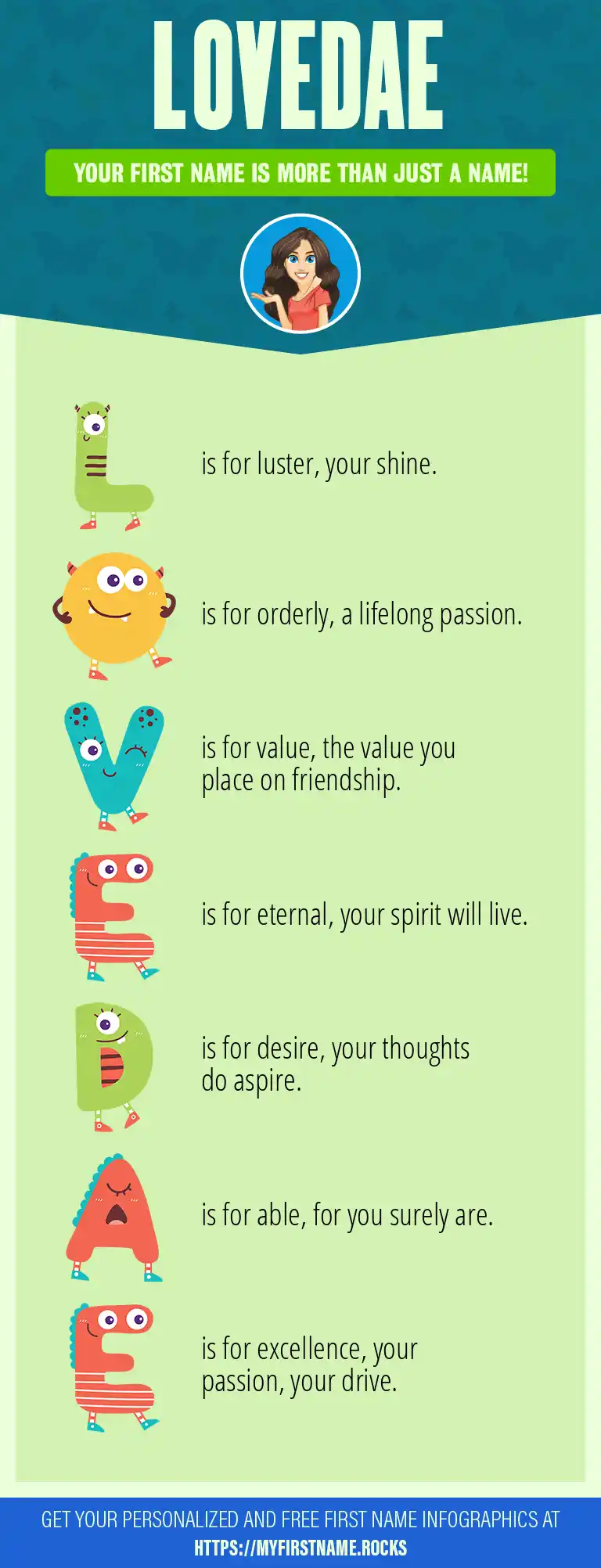 LOVEDAE

YOUR FIRST NAME IS MORE THAN JUST A NAME!

L is for luster, your shine.

O is for orderly, a lifelong passion.

V is for value, the value you place on friendship.

E is for eternal, your spirit will live.

D is for desire, your thoughts do aspire.

A is for able, for you surely are.

E is for excellence, your passion, your drive.

GET YOUR PERSONALIZED AND FREE FIRST NAME INFOGRAPHICS AT HTTPS://MYFIRSTNAME.ROCKS