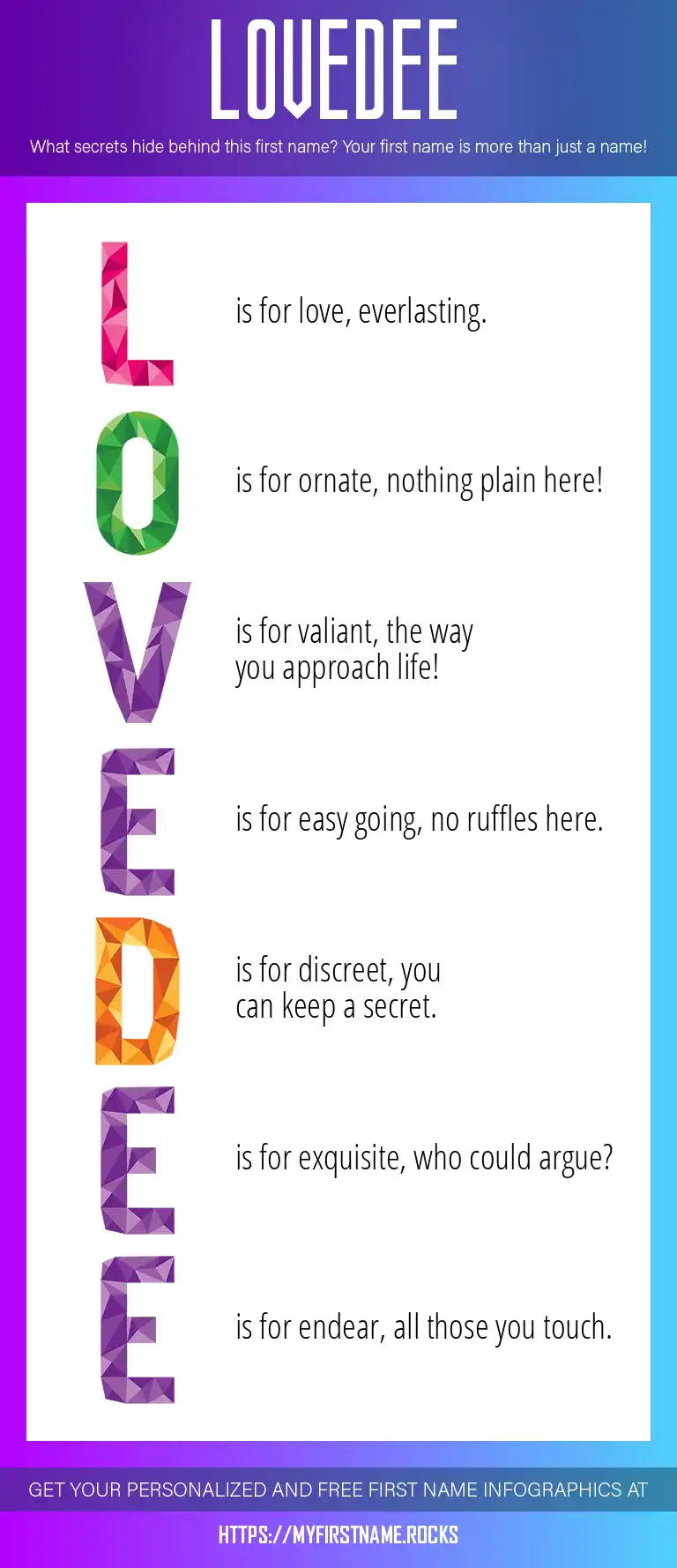 LOVEDEE

What secrets hide behind this first name? Your first name is more than just a name!

L is for love, everlasting.

O is for ornate, nothing plain here!

V is for valiant, the way you approach life!

E is for easy going, no ruffles here.

D is for discreet, you can keep a secret.

E is for exquisite, who could argue?

E is for endear, all those you touch.

GET YOUR PERSONALIZED AND FREE FIRST NAME INFOGRAPHICS AT

HTTPS://MYFIRSTNAME.ROCKS